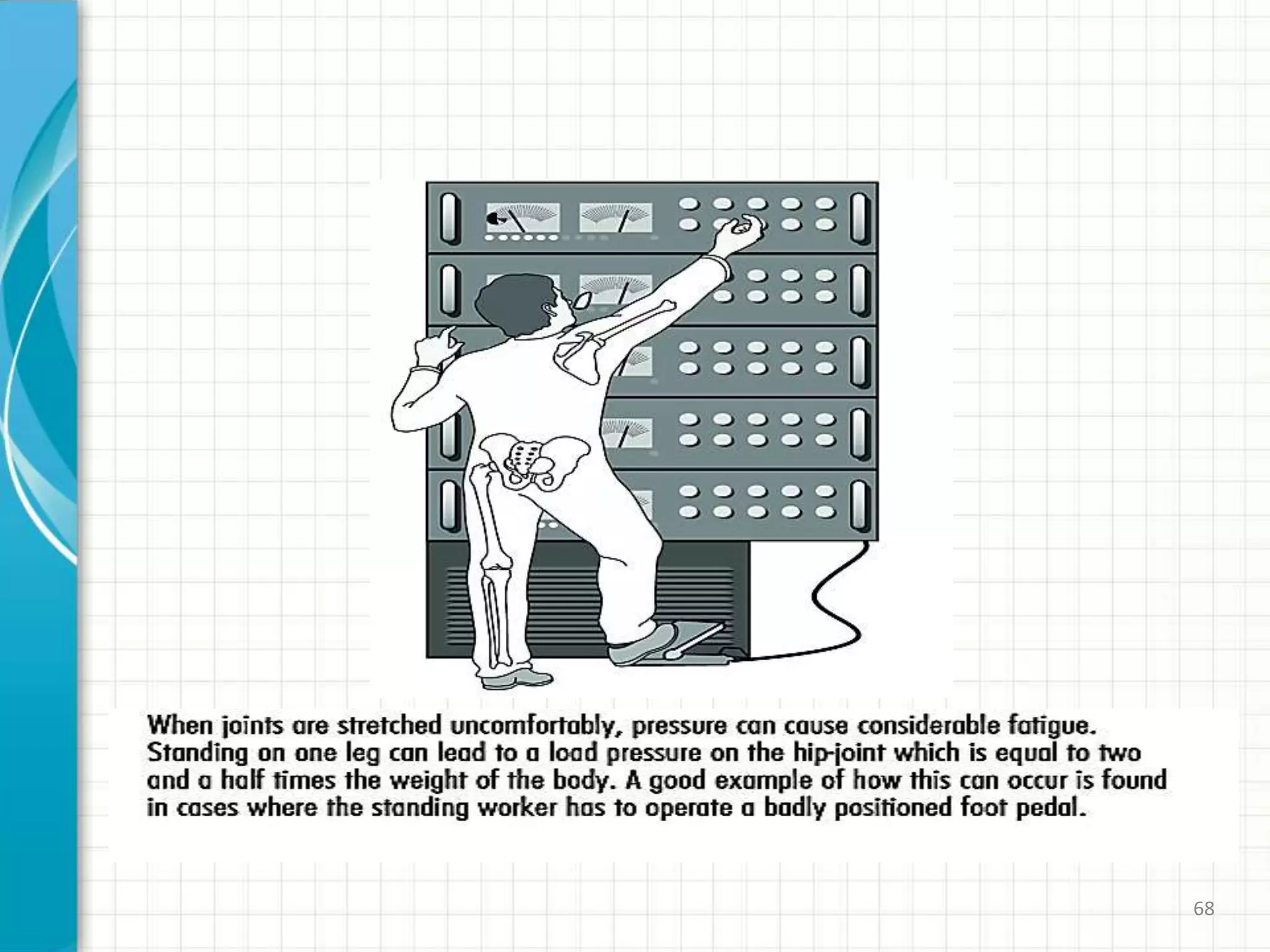 When joints are stretched uncomfortably, pressure can cause considerable fatigue. Standing on one leg can lead to a load pressure on the hip-joint which is equal to two and a half times the weight of the body. A good example of how this can occur is found in cases where the standing worker has to operate a badly positioned foot pedal.

68