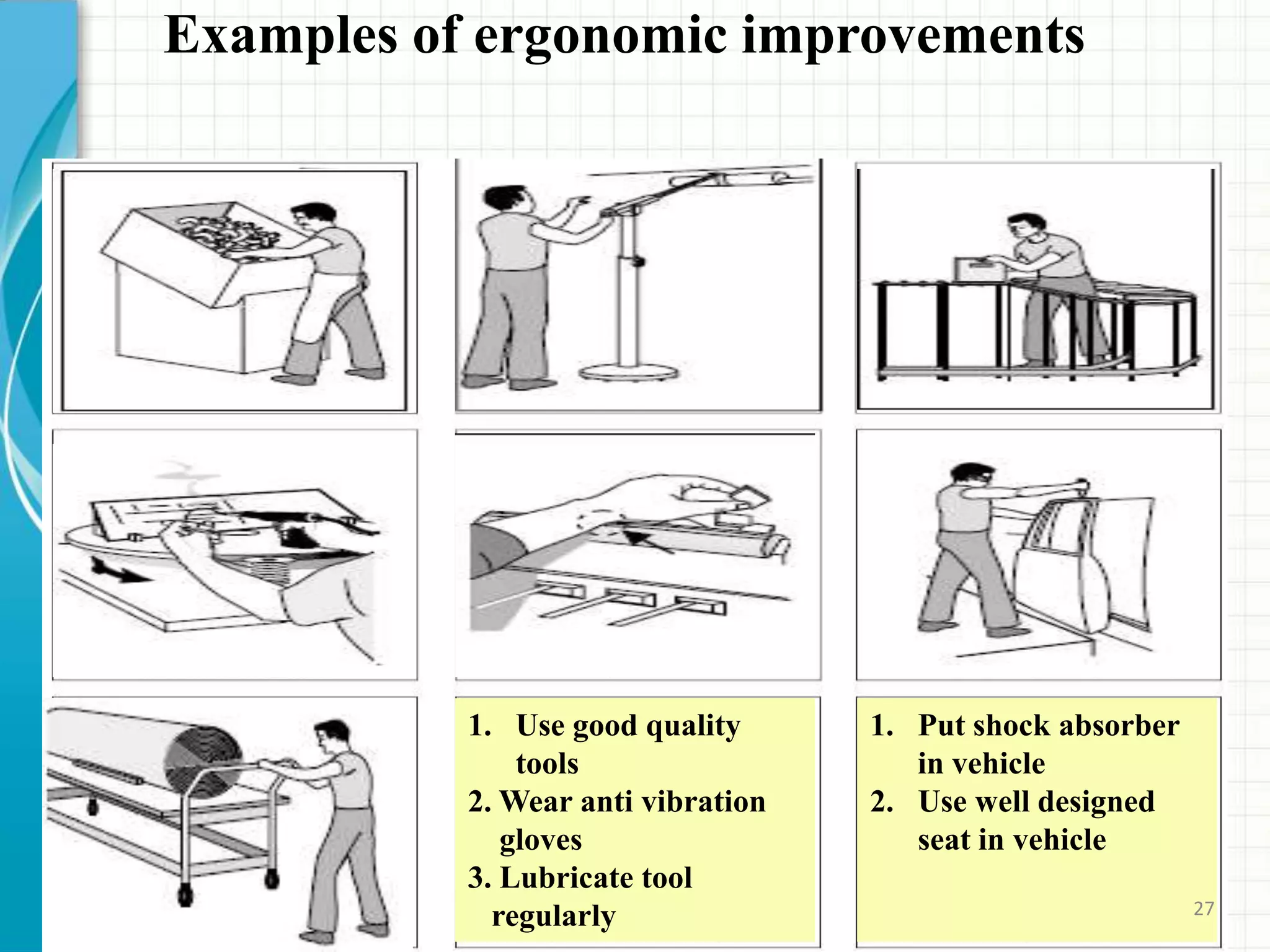 Examples of ergonomic improvements

1. Use good quality tools
2. Wear anti vibration gloves
3. Lubricate tool regularly

1. Put shock absorber in vehicle
2. Use well designed seat in vehicle

27