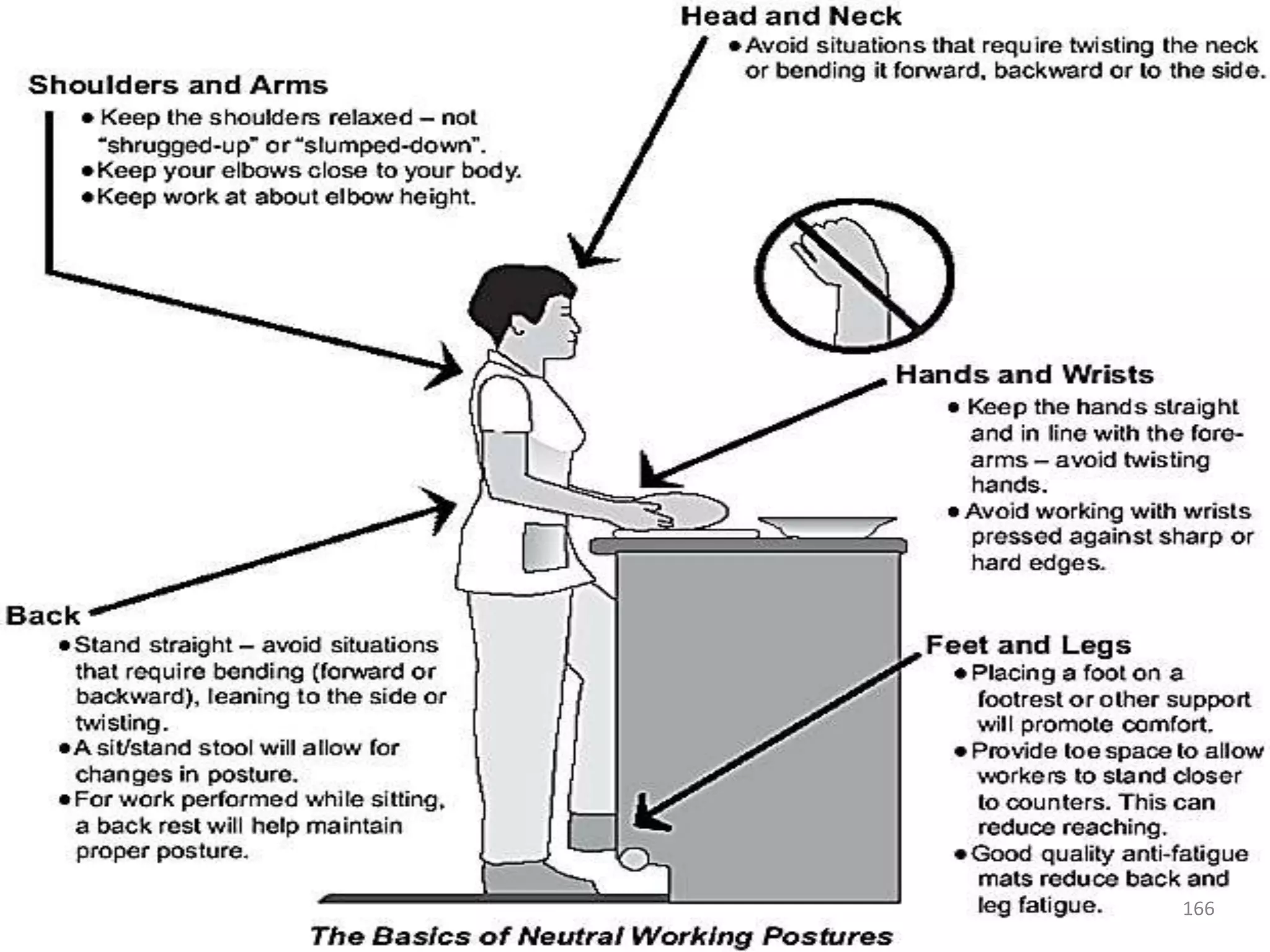 Head and Neck
• Avoid situations that require twisting the neck or bending it forward, backward or to the side.

Shoulders and Arms
• Keep the shoulders relaxed – not "shrugged-up" or "slumped-down".
• Keep your elbows close to your body.
• Keep work at about elbow height.

Hands and Wrists
• Keep the hands straight and in line with the forearms – avoid twisting hands.
• Avoid working with wrists pressed against sharp or hard edges.

Back
• Stand straight – avoid situations that require bending (forward or backward), leaning to the side or twisting.
• A sit/stand stool will allow for changes in posture.
• For work performed while sitting, a back rest will help maintain proper posture.

Feet and Legs
• Placing a foot on a footrest or other support will promote comfort.
• Provide toe space to allow workers to stand closer to counters. This can reduce reaching.
• Good quality anti-fatigue mats reduce back and leg fatigue.

166

The Basics of Neutral Working Postures