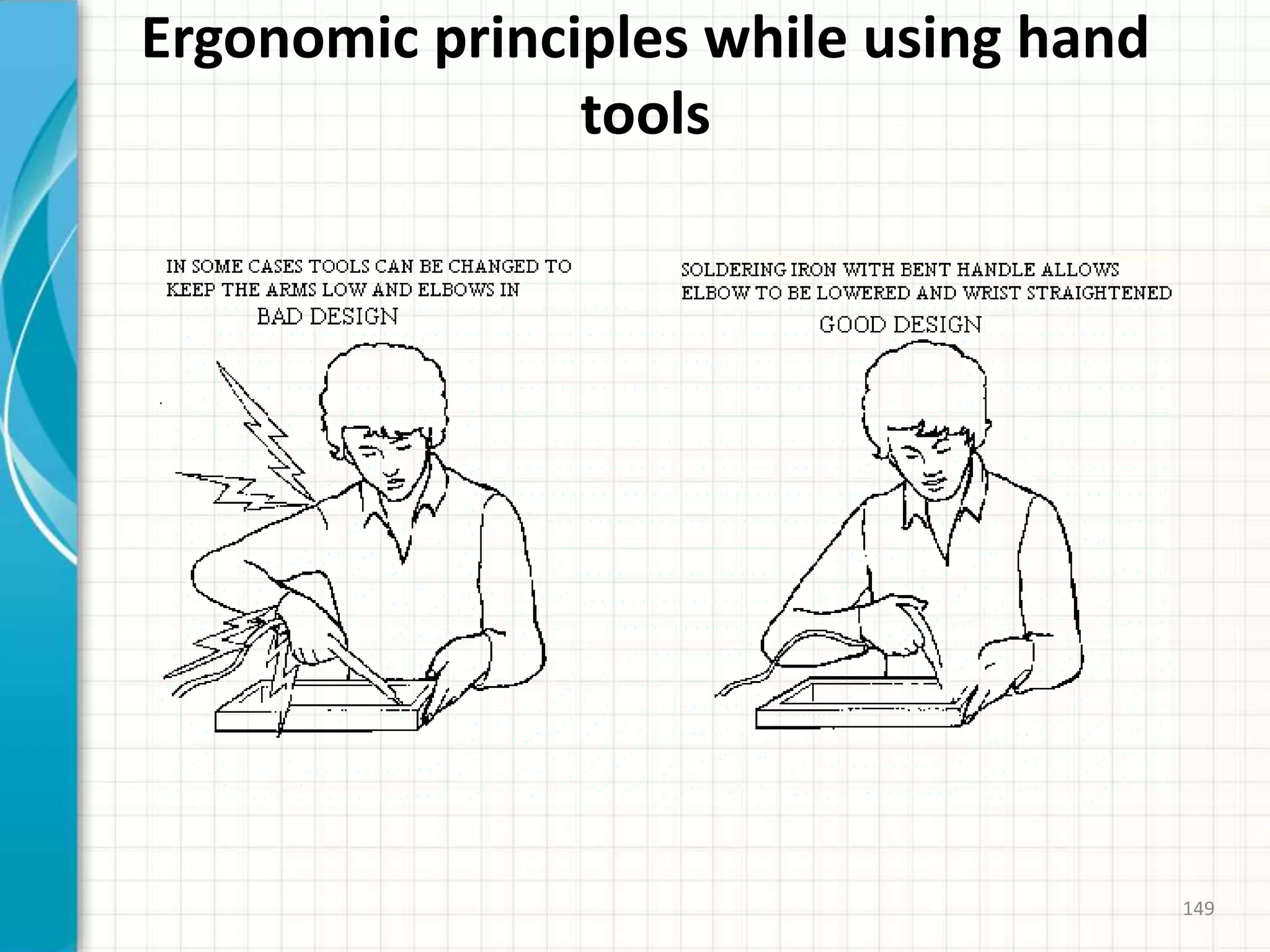 Ergonomic principles while using hand tools

IN SOME CASES TOOLS CAN BE CHANGED TO KEEP THE ARMS LOW AND ELBOWS IN

BAD DESIGN

SOLDERING IRON WITH BENT HANDLE ALLOWS ELBOW TO BE LOWERED AND WRIST STRAIGHTENED

GOOD DESIGN

149