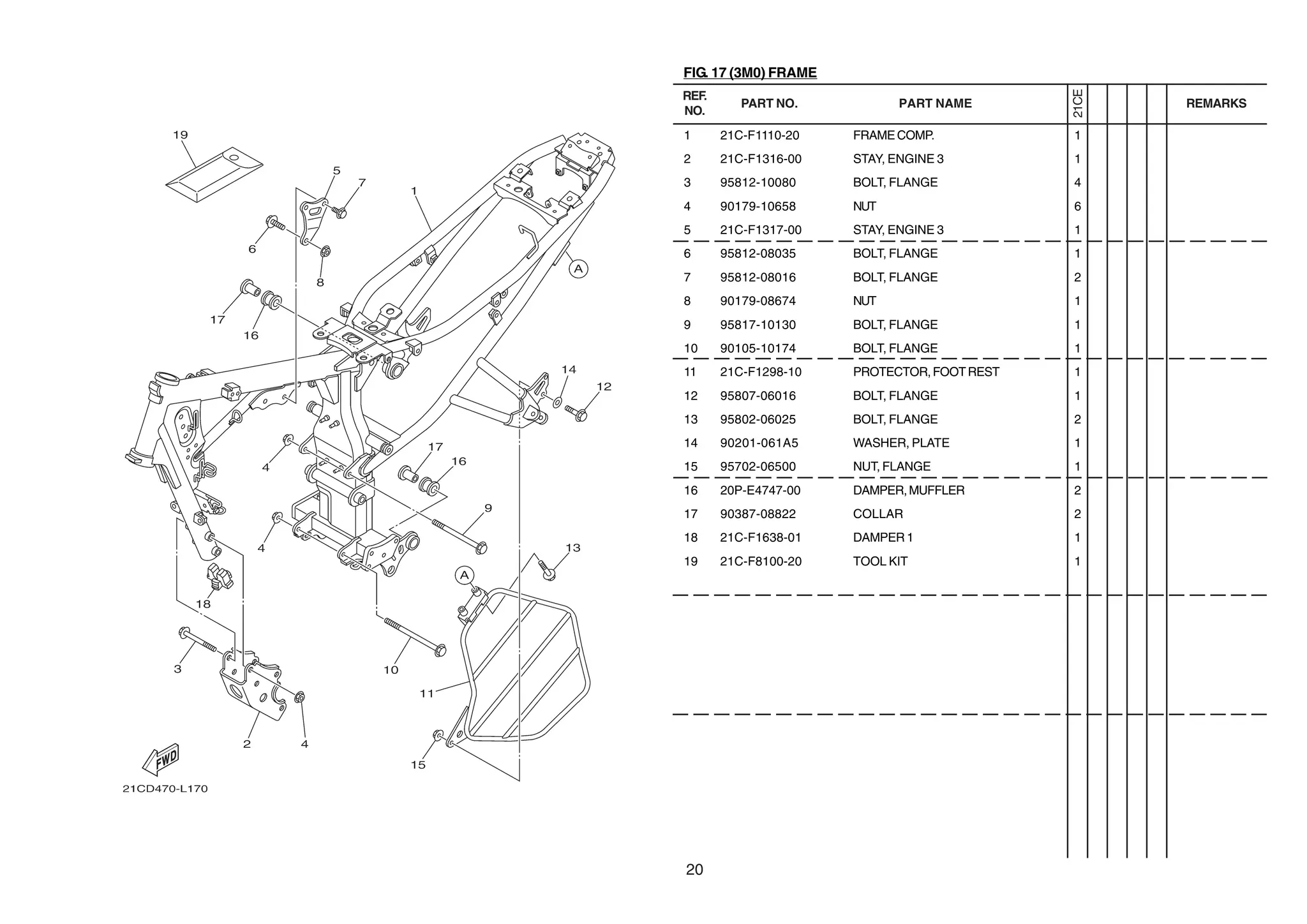 19
5
7
1
6
8
A
17
16
14
12
4
17
16
9
4
13
A
18
3
10
11
2
4
15
FWD
21CD470-L170

FIG. 17 (3M0) FRAME

| REF. NO. | PART NO. | PART NAME | 21CE | | | | | REMARKS |
|---|---|---|---|---|---|---|---|---|
| 1 | 21C-F1110-20 | FRAME COMP. | 1 | | | | | |
| 2 | 21C-F1316-00 | STAY, ENGINE 3 | 1 | | | | | |
| 3 | 95812-10080 | BOLT, FLANGE | 4 | | | | | |
| 4 | 90179-10658 | NUT | 6 | | | | | |
| 5 | 21C-F1317-00 | STAY, ENGINE 3 | 1 | | | | | |
| 6 | 95812-08035 | BOLT, FLANGE | 1 | | | | | |
| 7 | 95812-08016 | BOLT, FLANGE | 2 | | | | | |
| 8 | 90179-08674 | NUT | 1 | | | | | |
| 9 | 95817-10130 | BOLT, FLANGE | 1 | | | | | |
| 10 | 90105-10174 | BOLT, FLANGE | 1 | | | | | |
| 11 | 21C-F1298-10 | PROTECTOR, FOOT REST | 1 | | | | | |
| 12 | 95807-06016 | BOLT, FLANGE | 1 | | | | | |
| 13 | 95802-06025 | BOLT, FLANGE | 2 | | | | | |
| 14 | 90201-061A5 | WASHER, PLATE | 1 | | | | | |
| 15 | 95702-06500 | NUT, FLANGE | 1 | | | | | |
| 16 | 20P-E4747-00 | DAMPER, MUFFLER | 2 | | | | | |
| 17 | 90387-08822 | COLLAR | 2 | | | | | |
| 18 | 21C-F1638-01 | DAMPER 1 | 1 | | | | | |
| 19 | 21C-F8100-20 | TOOL KIT | 1 | | | | | |

20