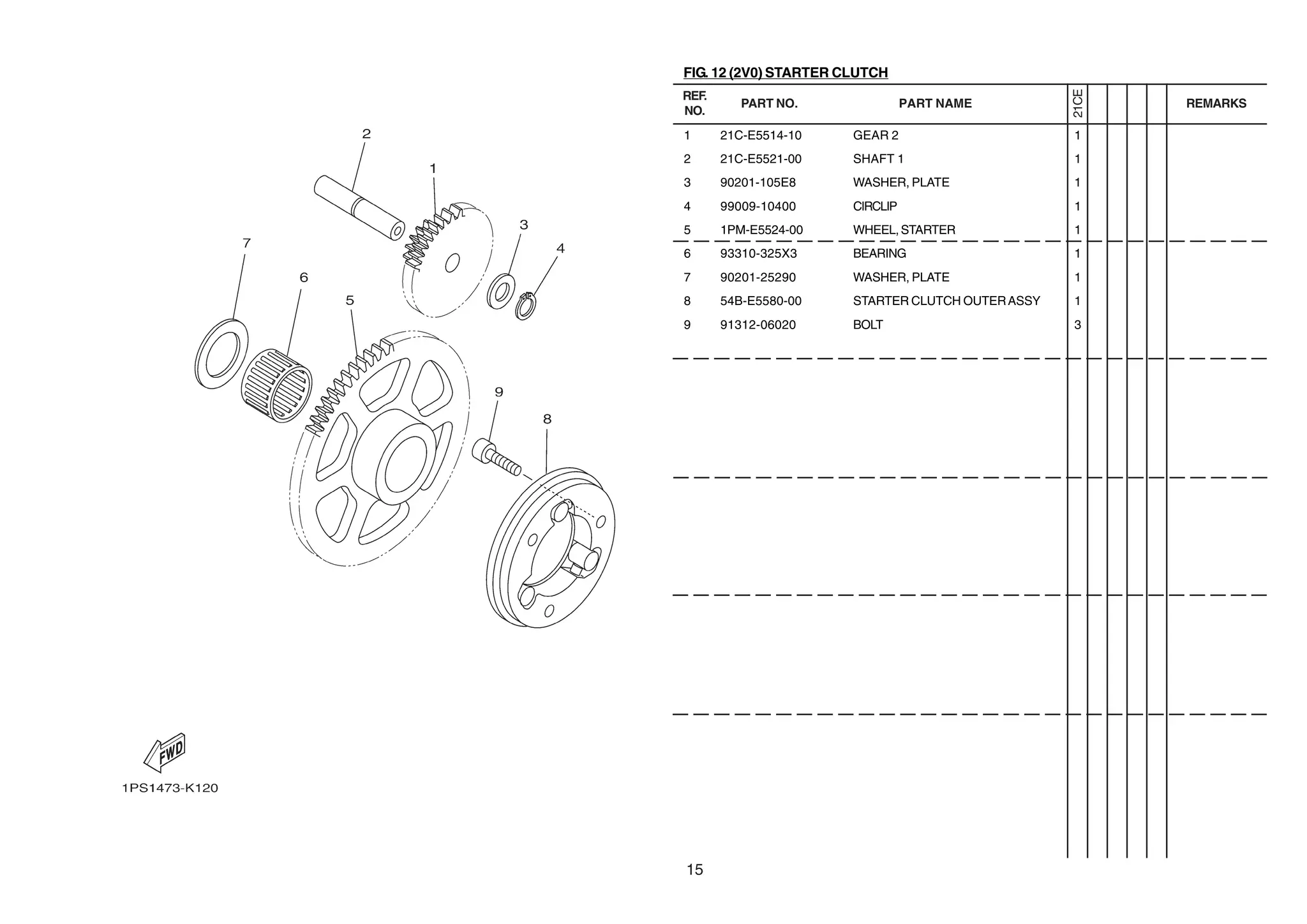 2
1
3
4
7
6
5
9
8

FWD

1PS1473-K120

FIG. 12 (2V0) STARTER CLUTCH

| REF. NO. | PART NO. | PART NAME | 21CE | | | | | REMARKS |
|---|---|---|---|---|---|---|---|---|
| 1 | 21C-E5514-10 | GEAR 2 | 1 | | | | | |
| 2 | 21C-E5521-00 | SHAFT 1 | 1 | | | | | |
| 3 | 90201-105E8 | WASHER, PLATE | 1 | | | | | |
| 4 | 99009-10400 | CIRCLIP | 1 | | | | | |
| 5 | 1PM-E5524-00 | WHEEL, STARTER | 1 | | | | | |
| 6 | 93310-325X3 | BEARING | 1 | | | | | |
| 7 | 90201-25290 | WASHER, PLATE | 1 | | | | | |
| 8 | 54B-E5580-00 | STARTER CLUTCH OUTER ASSY | 1 | | | | | |
| 9 | 91312-06020 | BOLT | 3 | | | | | |

15