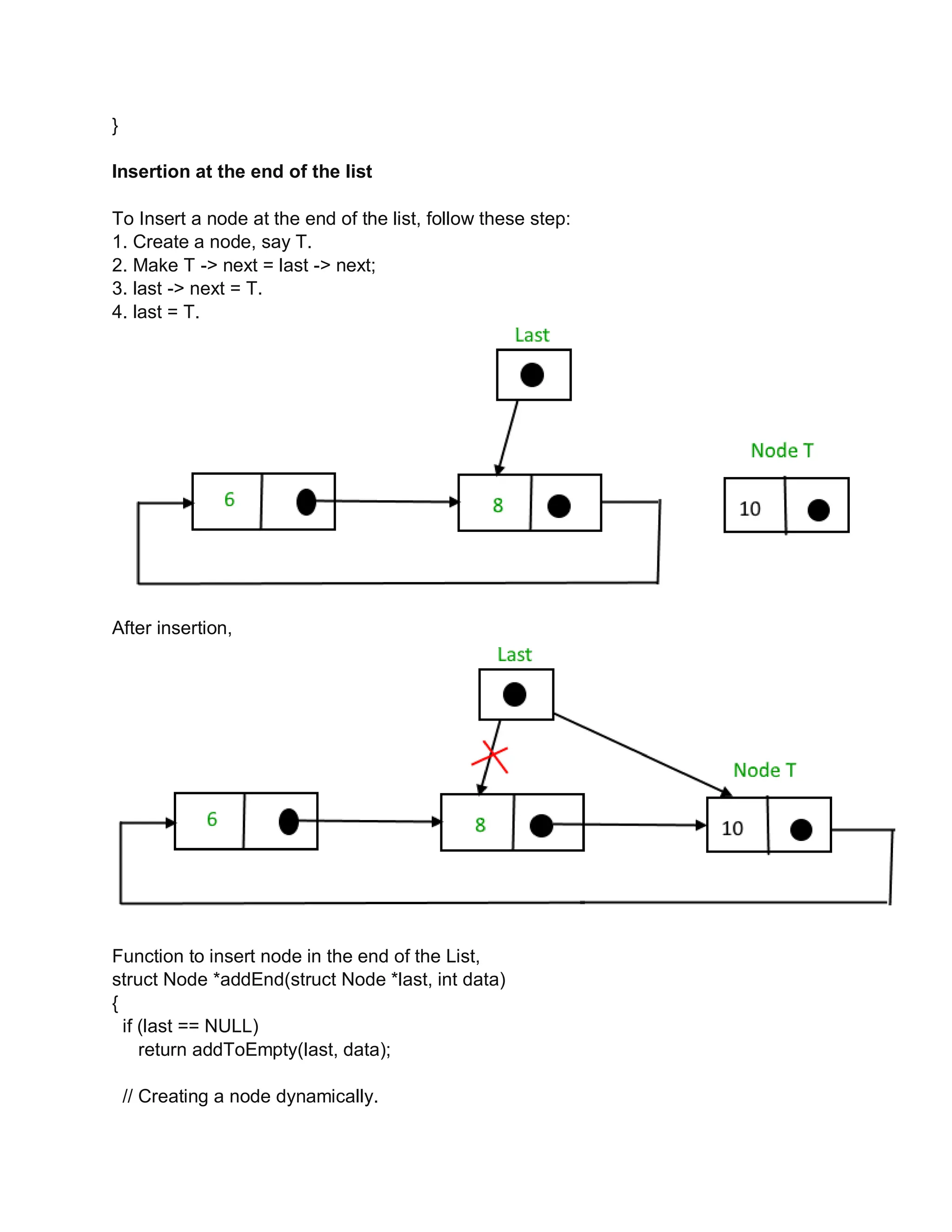 }

**Insertion at the end of the list**

To Insert a node at the end of the list, follow these step:
1. Create a node, say T.
2. Make T -> next = last -> next;
3. last -> next = T.
4. last = T.

Last

Node T

6

8

10

After insertion,

Last

Node T

6

8

10

Function to insert node in the end of the List,
struct Node *addEnd(struct Node *last, int data)
{
  if (last == NULL)
     return addToEmpty(last, data);

  // Creating a node dynamically.