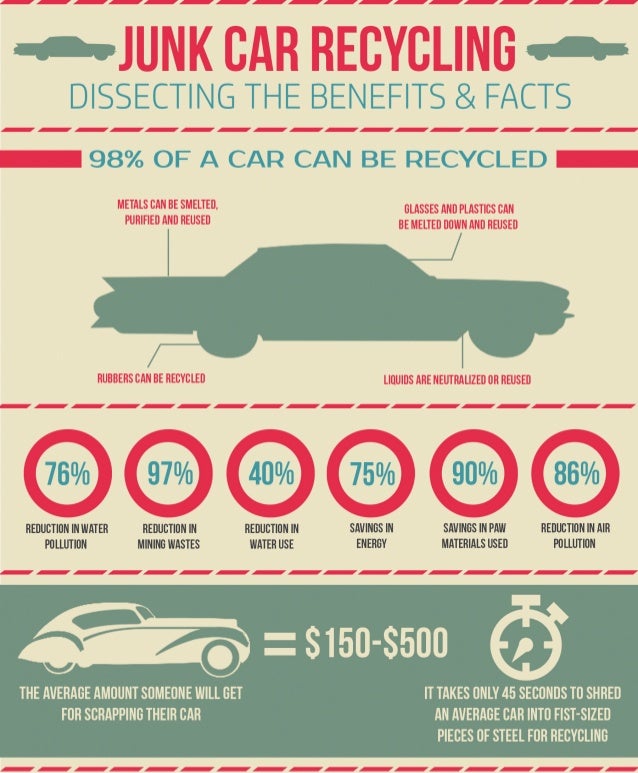 JUNK CAR RECYCLING
DISSECTING THE BENEFITS & FACTS

98% OF A CAR CAN BE RECYCLED

METALS CAN BE SMELTED, PURIFIED AND REUSED

GLASSES AND PLASTICS CAN BE MELTED DOWN AND REUSED

RUBBERS CAN BE RECYCLED

LIQUIDS ARE NEUTRALIZED OR REUSED

76%
REDUCTION IN WATER POLLUTION

97%
REDUCTION IN MINING WASTES

40%
REDUCTION IN WATER USE

75%
SAVINGS IN ENERGY

90%
SAVINGS IN PAW MATERIALS USED

86%
REDUCTION IN AIR POLLUTION

= $150-$500

THE AVERAGE AMOUNT SOMEONE WILL GET FOR SCRAPPING THEIR CAR

IT TAKES ONLY 45 SECONDS TO SHRED AN AVERAGE CAR INTO FIST-SIZED PIECES OF STEEL FOR RECYCLING