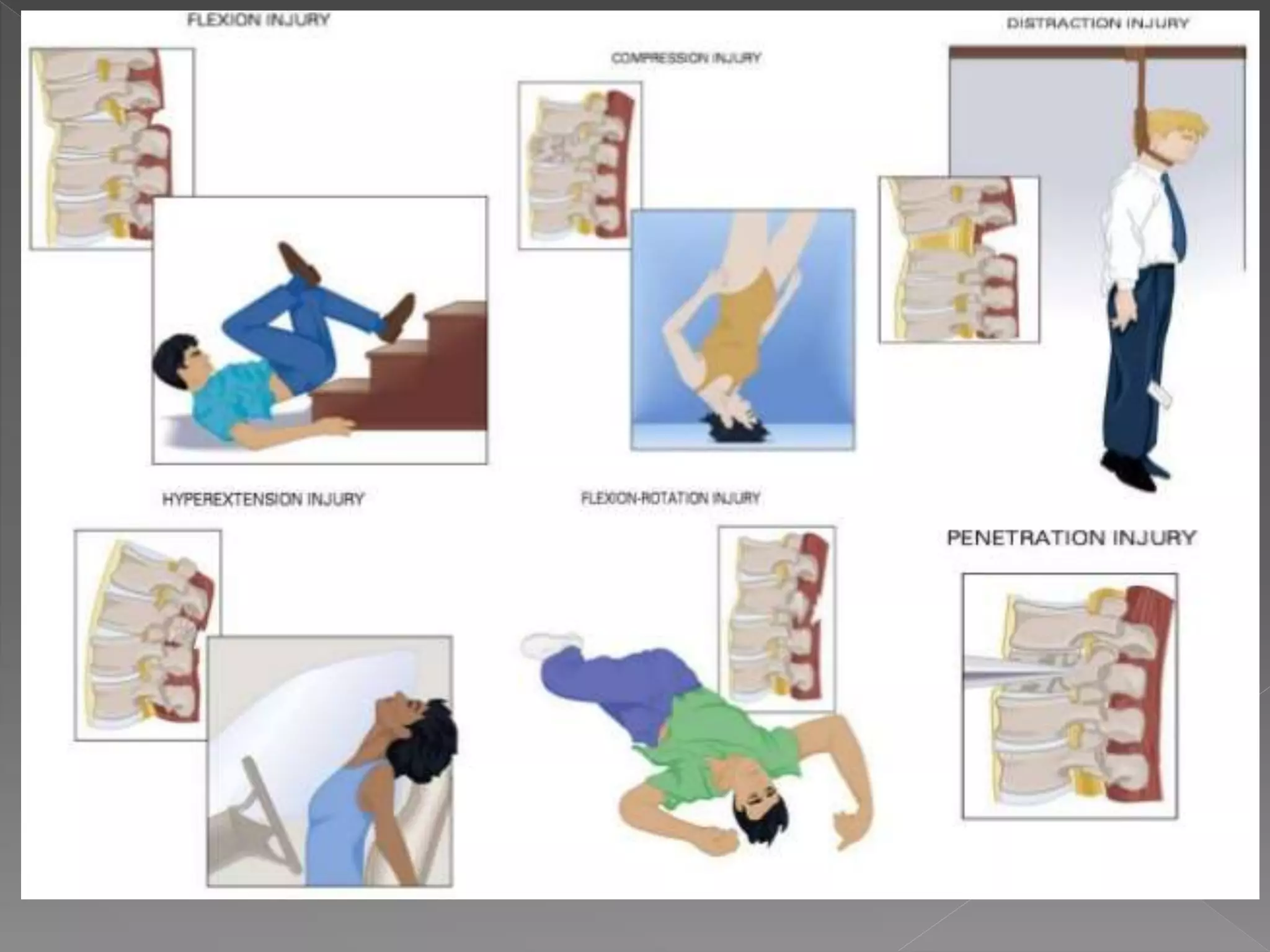 FLEXION INJURY

COMPRESSION INJURY

DISTRACTION INJURY

HYPEREXTENSION INJURY

FLEXION-ROTATION INJURY

PENETRATION INJURY