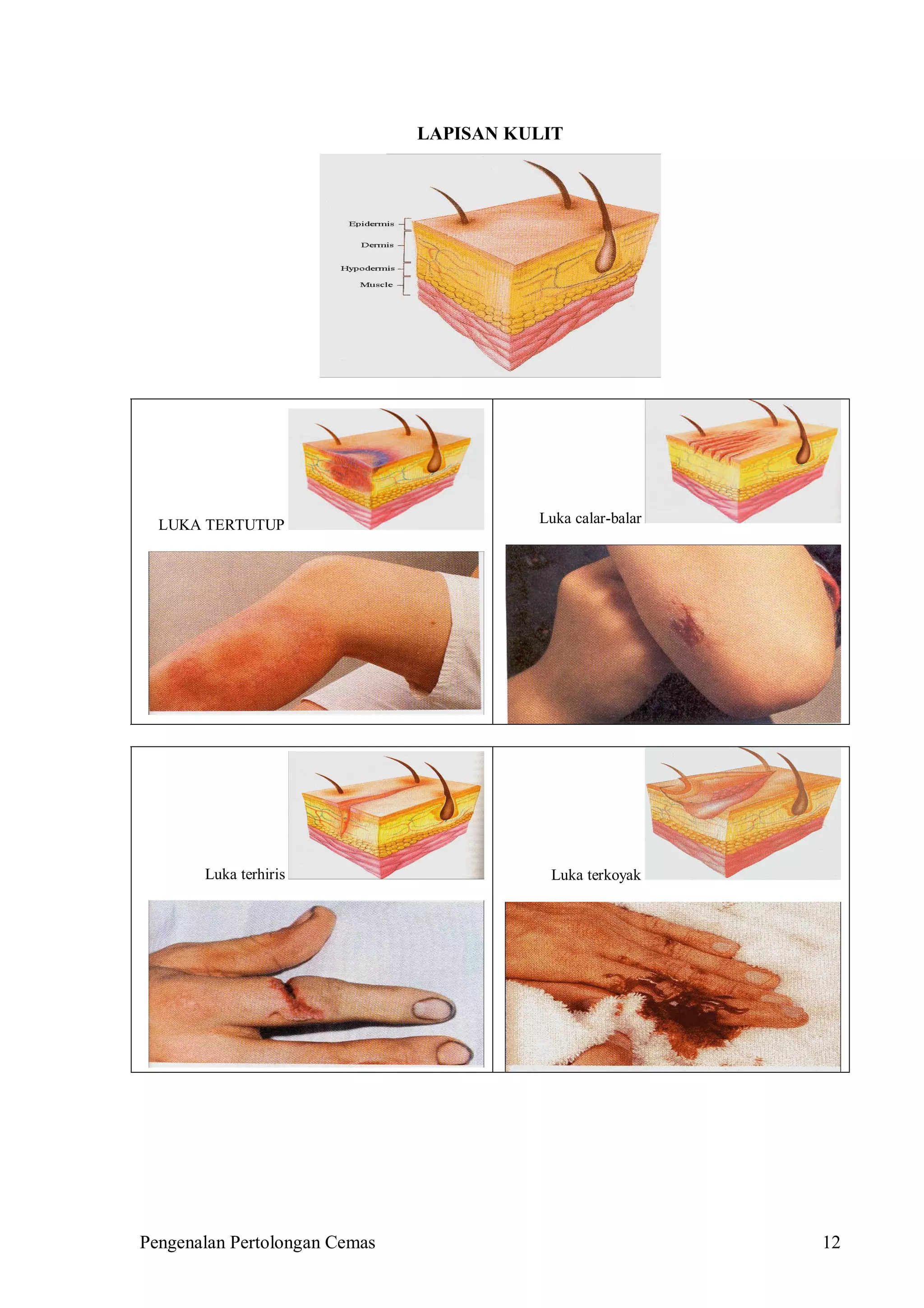 LAPISAN KULIT

Epidermis
Dermis
Hypodermis
Muscle

| LUKA TERTUTUP | Luka calar-balar |
|---|---|

| Luka terhiris | Luka terkoyak |
|---|---|

Pengenalan Pertolongan Cemas 12