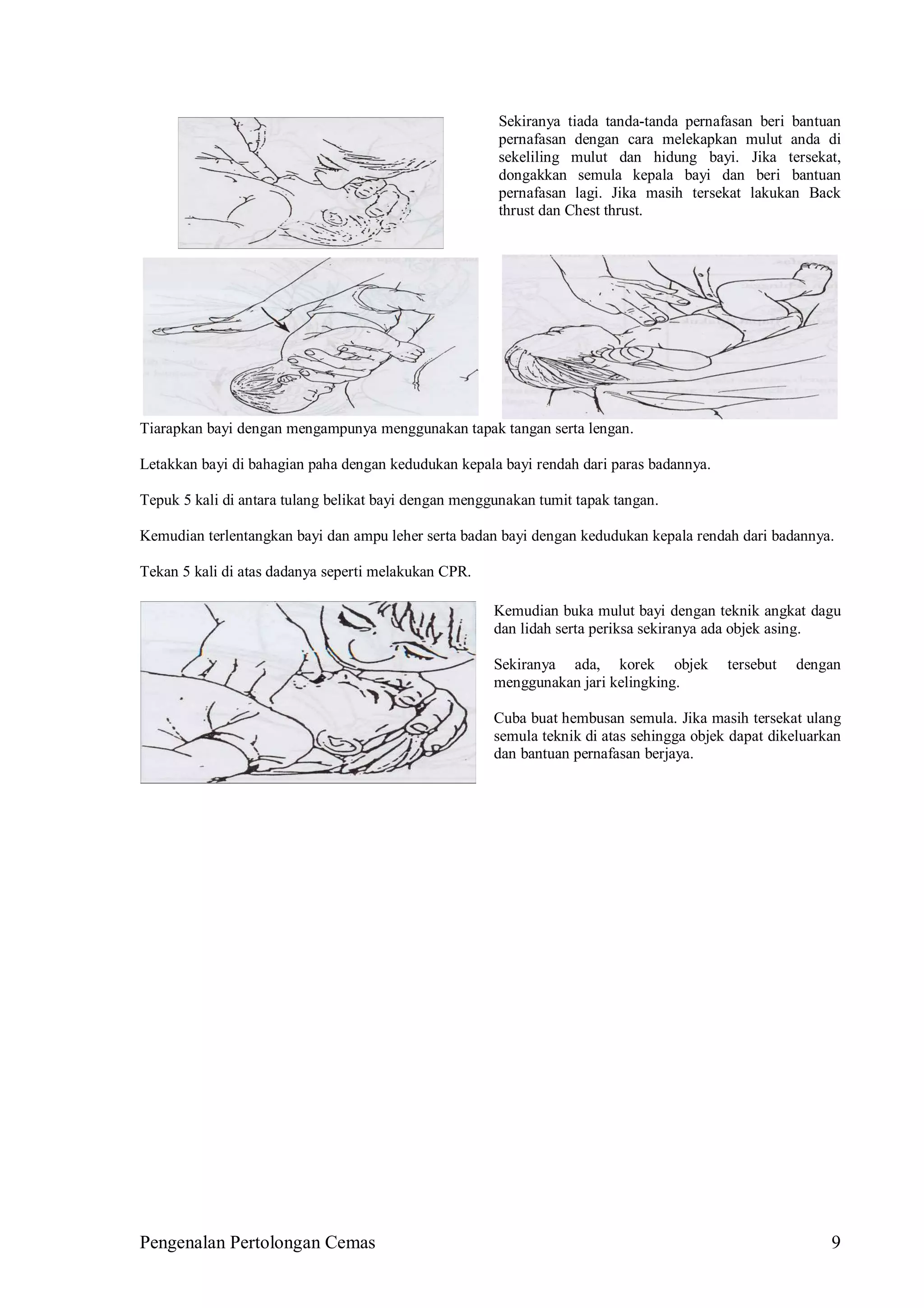 Sekiranya tiada tanda-tanda pernafasan beri bantuan pernafasan dengan cara melekapkan mulut anda di sekeliling mulut dan hidung bayi. Jika tersekat, dongakkan semula kepala bayi dan beri bantuan pernafasan lagi. Jika masih tersekat lakukan Back thrust dan Chest thrust.

Tiarapkan bayi dengan mengampunya menggunakan tapak tangan serta lengan.

Letakkan bayi di bahagian paha dengan kedudukan kepala bayi rendah dari paras badannya.

Tepuk 5 kali di antara tulang belikat bayi dengan menggunakan tumit tapak tangan.

Kemudian terlentangkan bayi dan ampu leher serta badan bayi dengan kedudukan kepala rendah dari badannya.

Tekan 5 kali di atas dadanya seperti melakukan CPR.

Kemudian buka mulut bayi dengan teknik angkat dagu dan lidah serta periksa sekiranya ada objek asing.

Sekiranya ada, korek objek tersebut dengan menggunakan jari kelingking.

Cuba buat hembusan semula. Jika masih tersekat ulang semula teknik di atas sehingga objek dapat dikeluarkan dan bantuan pernafasan berjaya.

Pengenalan Pertolongan Cemas 9