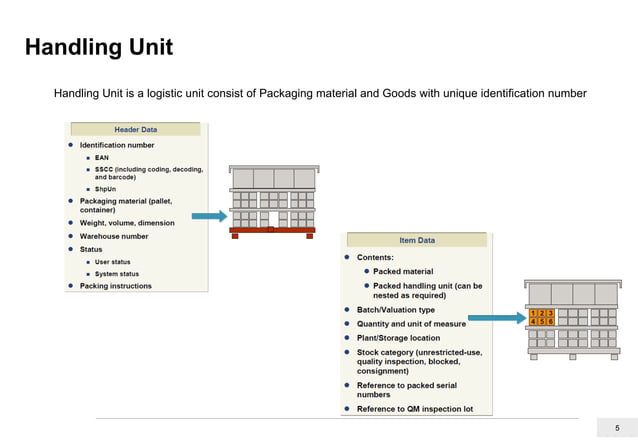 Handling Unit

Handling Unit is a logistic unit consist of Packaging material and Goods with unique identification number

Header Data

- Identification number
  - EAN
  - SSCC (including coding, decoding, and barcode)
  - ShpUn
- Packaging material (pallet, container)
- Weight, volume, dimension
- Warehouse number
- Status
  - User status
  - System status
- Packing instructions

Item Data

- Contents:
  - Packed material
  - Packed handling unit (can be nested as required)
- Batch/Valuation type
- Quantity and unit of measure
- Plant/Storage location
- Stock category (unrestricted-use, quality inspection, blocked, consignment)
- Reference to packed serial numbers
- Reference to QM inspection lot

1 2 3
4 5 6

5