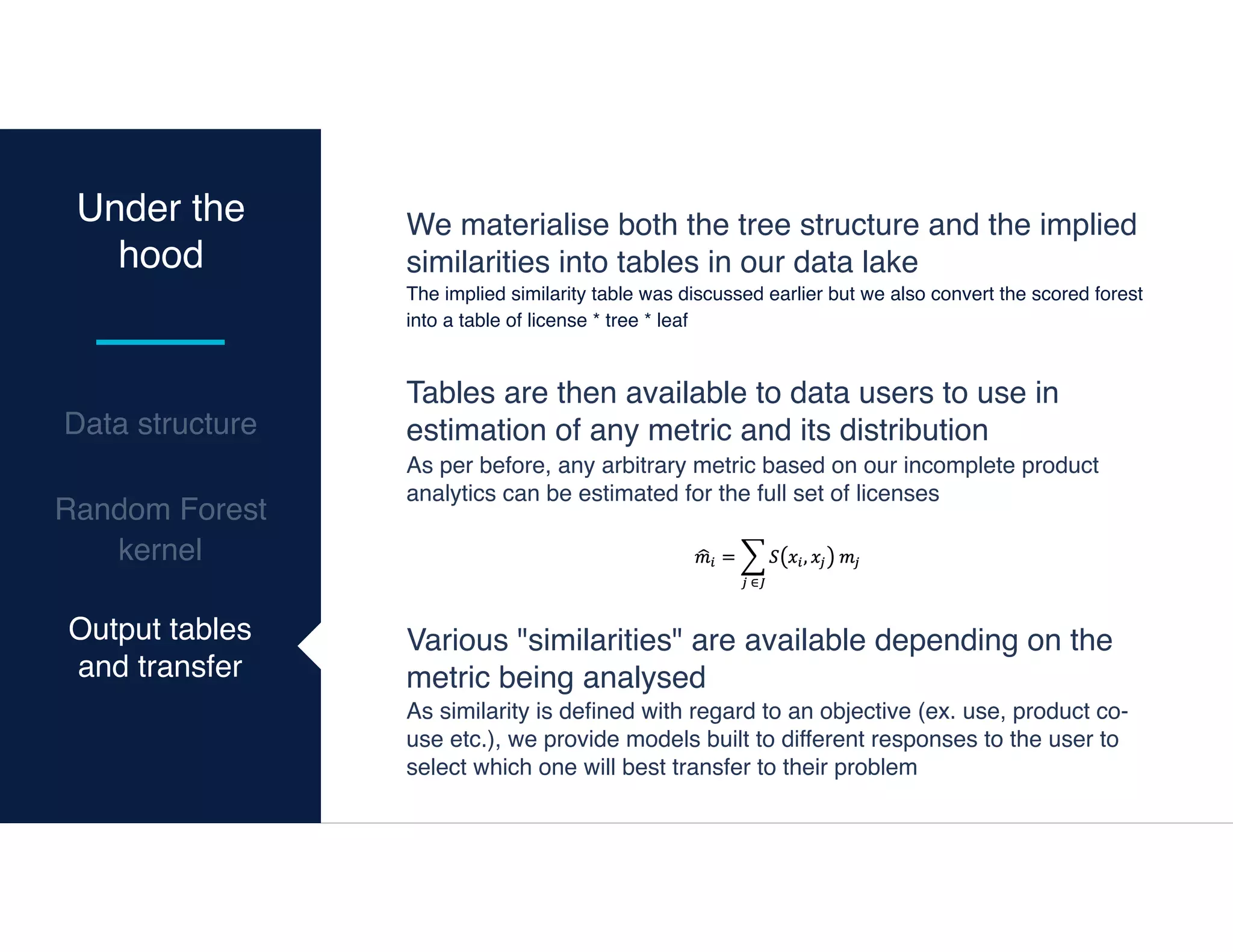 Under the hood

Data structure

Random Forest kernel

Output tables and transfer

We materialise both the tree structure and the implied similarities into tables in our data lake
The implied similarity table was discussed earlier but we also convert the scored forest into a table of license * tree * leaf

Tables are then available to data users to use in estimation of any metric and its distribution
As per before, any arbitrary metric based on our incomplete product analytics can be estimated for the full set of licenses

$\hat{m}_i = \sum_{j \in J} S(x_i, x_j)\, m_j$

Various "similarities" are available depending on the metric being analysed
As similarity is defined with regard to an objective (ex. use, product co-use etc.), we provide models built to different responses to the user to select which one will best transfer to their problem