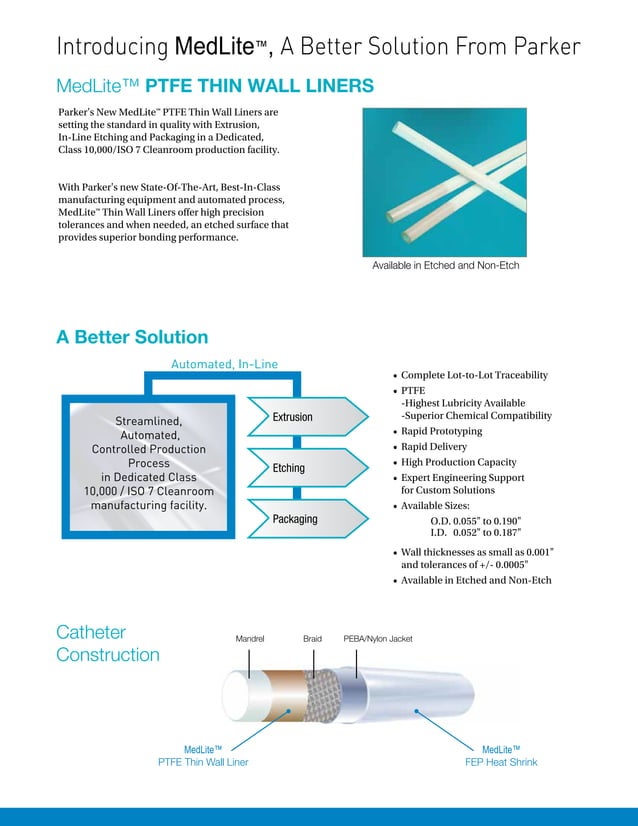 Introducing MedLite™, A Better Solution From Parker

MedLite™ PTFE THIN WALL LINERS

Parker's New MedLite™ PTFE Thin Wall Liners are setting the standard in quality with Extrusion, In-Line Etching and Packaging in a Dedicated, Class 10,000/ISO 7 Cleanroom production facility.

With Parker's new State-Of-The-Art, Best-In-Class manufacturing equipment and automated process, MedLite™ Thin Wall Liners offer high precision tolerances and when needed, an etched surface that provides superior bonding performance.

Available in Etched and Non-Etch

A Better Solution

Automated, In-Line

Streamlined, Automated, Controlled Production Process in Dedicated Class 10,000 / ISO 7 Cleanroom manufacturing facility.

Extrusion

Etching

Packaging

• Complete Lot-to-Lot Traceability
• PTFE
-Highest Lubricity Available
-Superior Chemical Compatibility
• Rapid Prototyping
• Rapid Delivery
• High Production Capacity
• Expert Engineering Support for Custom Solutions
• Available Sizes:
O.D. 0.055" to 0.190"
I.D. 0.052" to 0.187"
• Wall thicknesses as small as 0.001" and tolerances of +/- 0.0005"
• Available in Etched and Non-Etch

Catheter Construction

Mandrel

Braid

PEBA/Nylon Jacket

MedLite™
PTFE Thin Wall Liner

MedLite™
FEP Heat Shrink