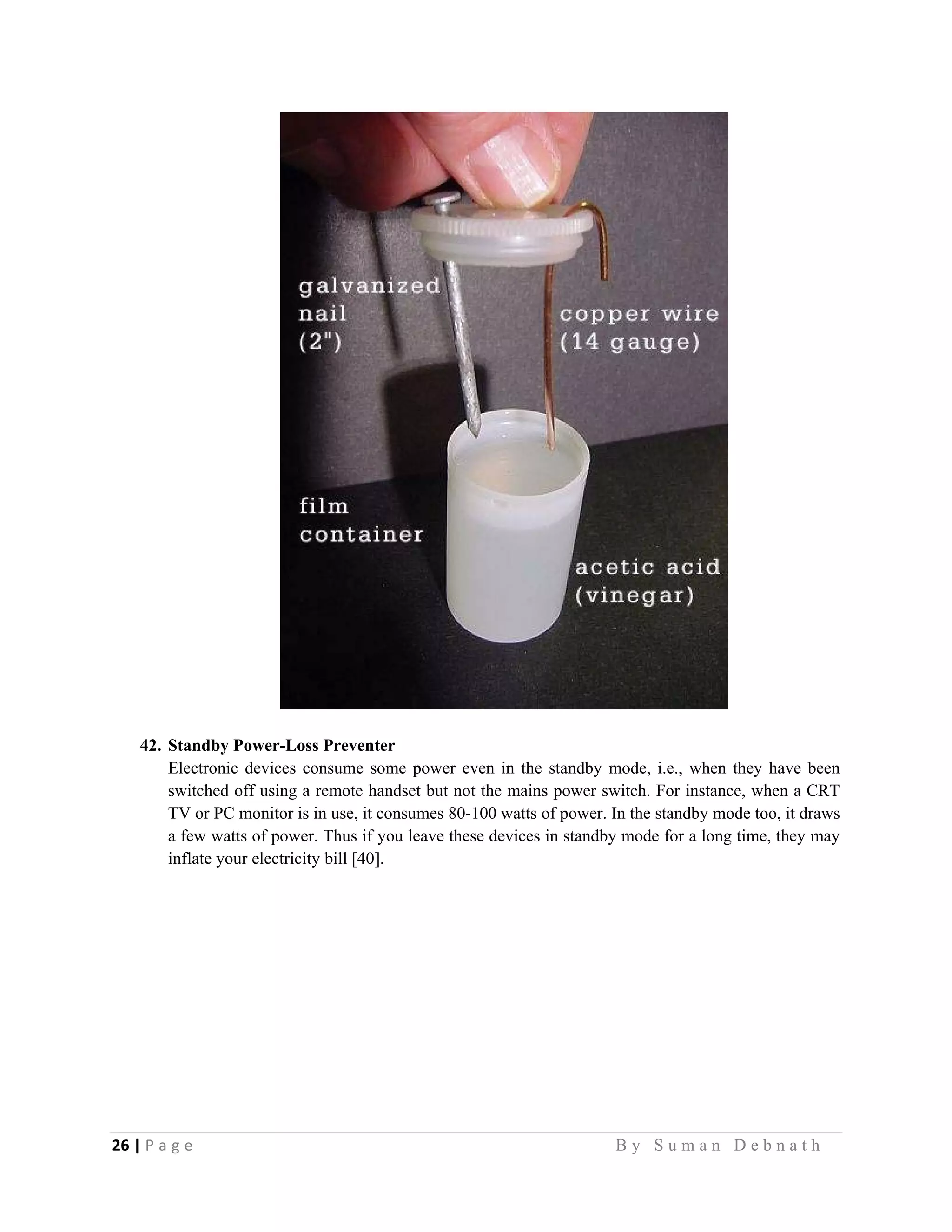 galvanized nail (2")

copper wire (14 gauge)

film container

acetic acid (vinegar)

42. Standby Power-Loss Preventer
Electronic devices consume some power even in the standby mode, i.e., when they have been switched off using a remote handset but not the mains power switch. For instance, when a CRT TV or PC monitor is in use, it consumes 80-100 watts of power. In the standby mode too, it draws a few watts of power. Thus if you leave these devices in standby mode for a long time, they may inflate your electricity bill [40].

26 | Page By Suman Debnath