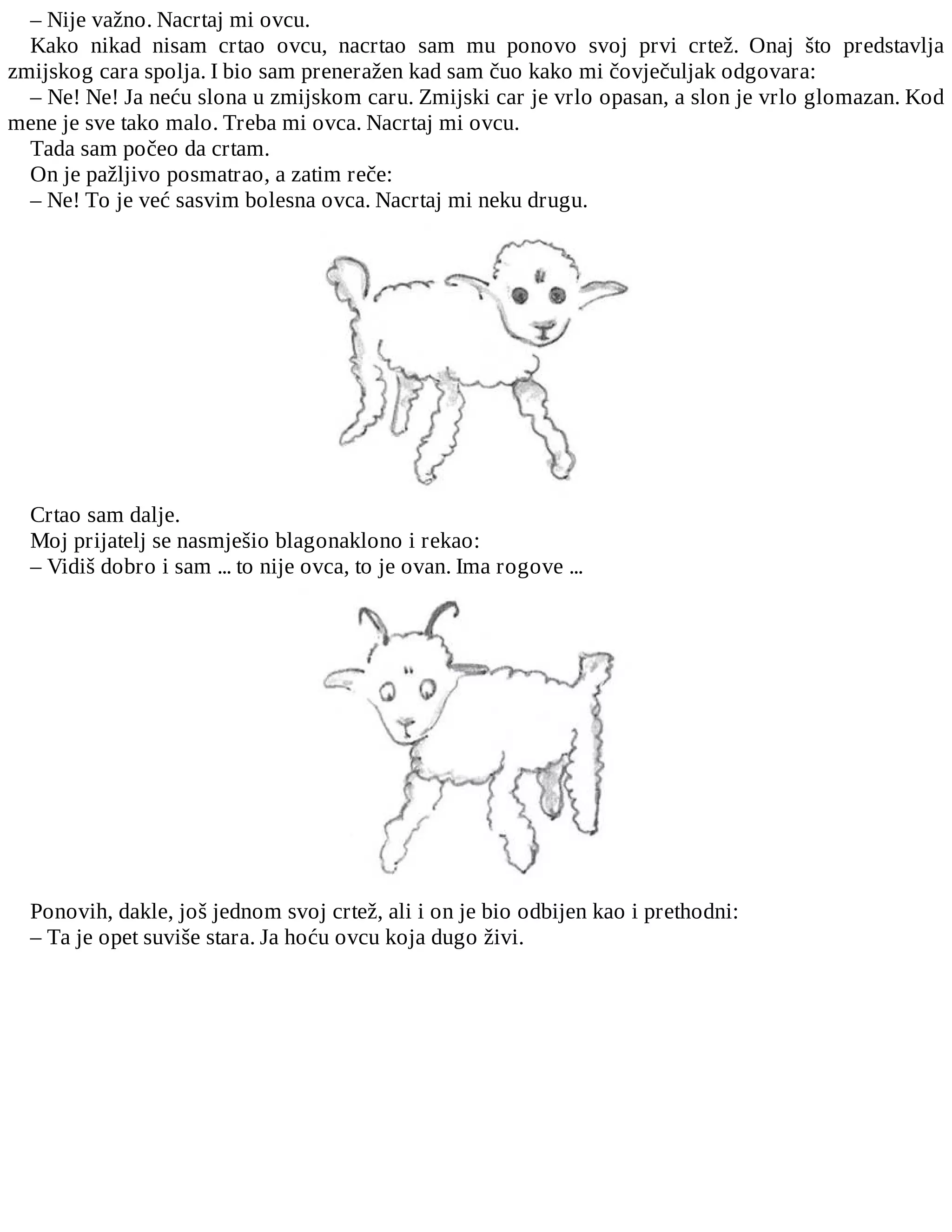 – Nije važno. Nacrtaj mi ovcu.

Kako nikad nisam crtao ovcu, nacrtao sam mu ponovo svoj prvi crtež. Onaj što predstavlja zmijskog cara spolja. I bio sam preneražen kad sam čuo kako mi čovječuljak odgovara:

– Ne! Ne! Ja neću slona u zmijskom caru. Zmijski car je vrlo opasan, a slon je vrlo glomazan. Kod mene je sve tako malo. Treba mi ovca. Nacrtaj mi ovcu.

Tada sam počeo da crtam.

On je pažljivo posmatrao, a zatim reče:

– Ne! To je već sasvim bolesna ovca. Nacrtaj mi neku drugu.

Crtao sam dalje.

Moj prijatelj se nasmješio blagonaklono i rekao:

– Vidiš dobro i sam ... to nije ovca, to je ovan. Ima rogove ...

Ponovih, dakle, još jednom svoj crtež, ali i on je bio odbijen kao i prethodni:

– Ta je opet suviše stara. Ja hoću ovcu koja dugo živi.