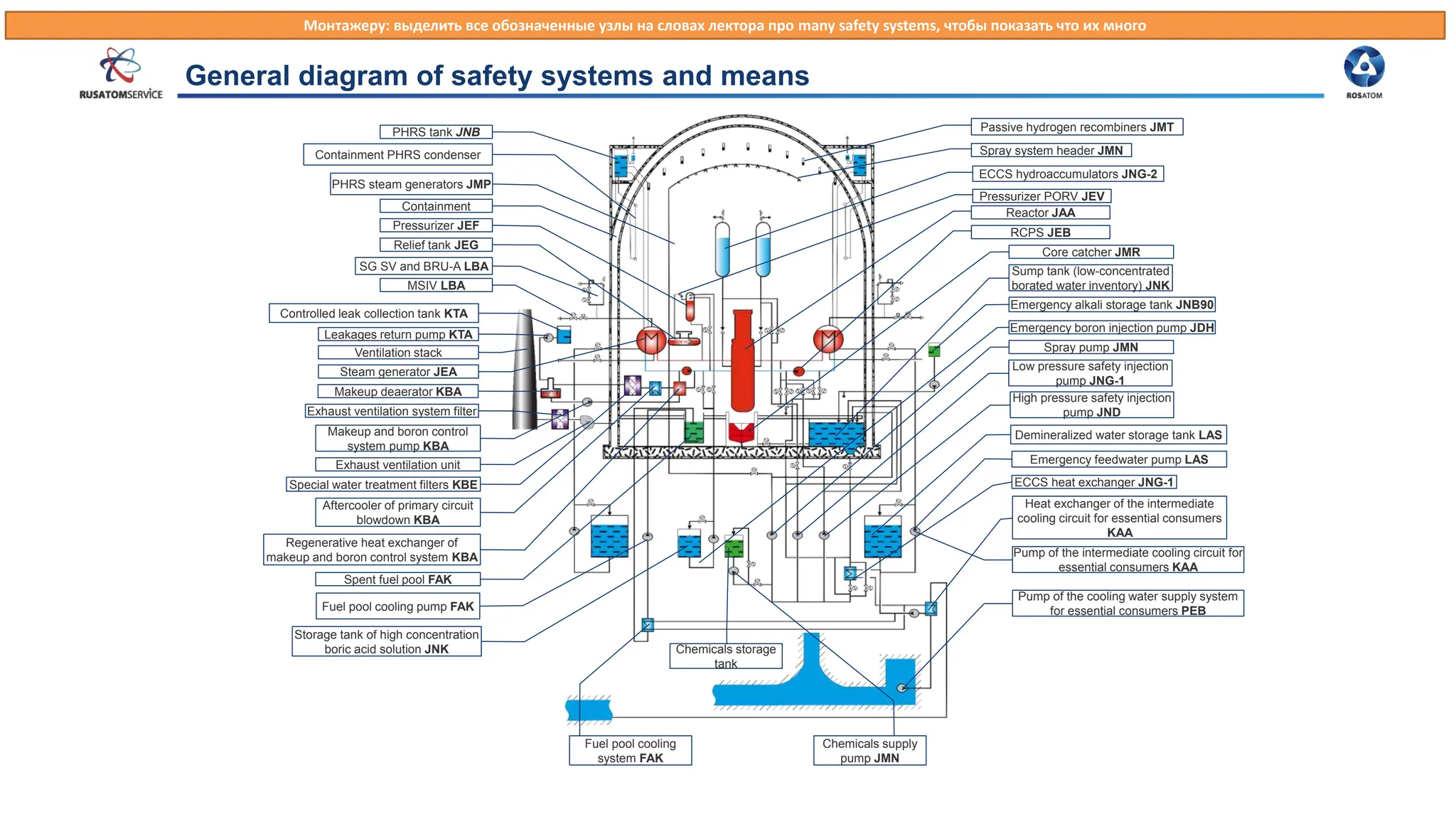 Монтажеру: выделить все обозначенные узлы на словах лектора про many safety systems, чтобы показать что их много

RUSATOMSERVICE

General diagram of safety systems and means

ROSATOM

PHRS tank JNB
Containment PHRS condenser
PHRS steam generators JMP
Containment
Pressurizer JEF
Relief tank JEG
SG SV and BRU-A LBA
MSIV LBA
Controlled leak collection tank KTA
Leakages return pump KTA
Ventilation stack
Steam generator JEA
Makeup deaerator KBA
Exhaust ventilation system filter
Makeup and boron control system pump KBA
Exhaust ventilation unit
Special water treatment filters KBE
Aftercooler of primary circuit blowdown KBA
Regenerative heat exchanger of makeup and boron control system KBA
Spent fuel pool FAK
Fuel pool cooling pump FAK
Storage tank of high concentration boric acid solution JNK

Passive hydrogen recombiners JMT
Spray system header JMN
ECCS hydroaccumulators JNG-2
Pressurizer PORV JEV
Reactor JAA
RCPS JEB
Core catcher JMR
Sump tank (low-concentrated borated water inventory) JNK
Emergency alkali storage tank JNB90
Emergency boron injection pump JDH
Spray pump JMN
Low pressure safety injection pump JNG-1
High pressure safety injection pump JND
Demineralized water storage tank LAS
Emergency feedwater pump LAS
ECCS heat exchanger JNG-1
Heat exchanger of the intermediate cooling circuit for essential consumers KAA
Pump of the intermediate cooling circuit for essential consumers KAA
Pump of the cooling water supply system for essential consumers PEB

Chemicals storage tank
Fuel pool cooling system FAK
Chemicals supply pump JMN