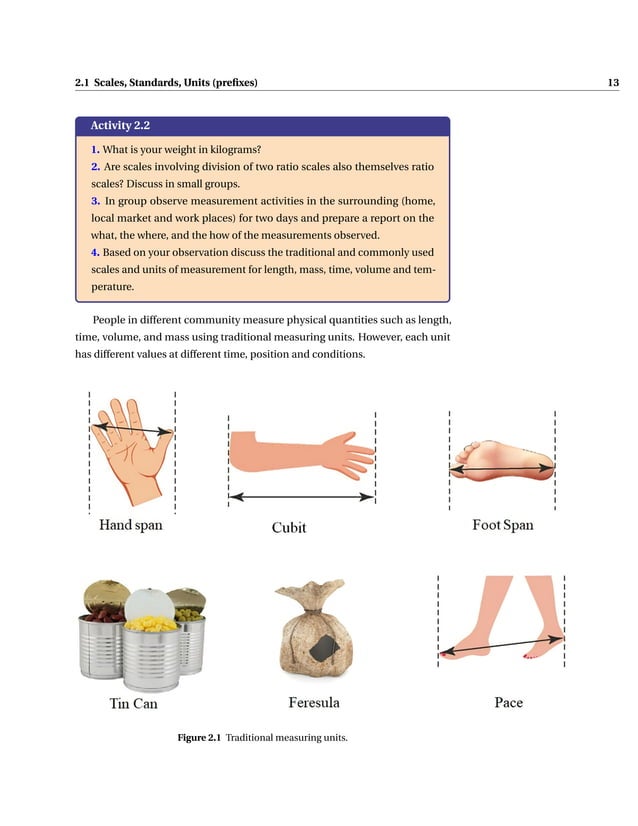 2.1 Scales, Standards, Units (prefixes) 13

Activity 2.2

1. What is your weight in kilograms?
2. Are scales involving division of two ratio scales also themselves ratio scales? Discuss in small groups.
3. In group observe measurement activities in the surrounding (home, local market and work places) for two days and prepare a report on the what, the where, and the how of the measurements observed.
4. Based on your observation discuss the traditional and commonly used scales and units of measurement for length, mass, time, volume and temperature.

People in different community measure physical quantities such as length, time, volume, and mass using traditional measuring units. However, each unit has different values at different time, position and conditions.

Hand span

Cubit

Foot Span

Tin Can

Feresula

Pace

Figure 2.1 Traditional measuring units.