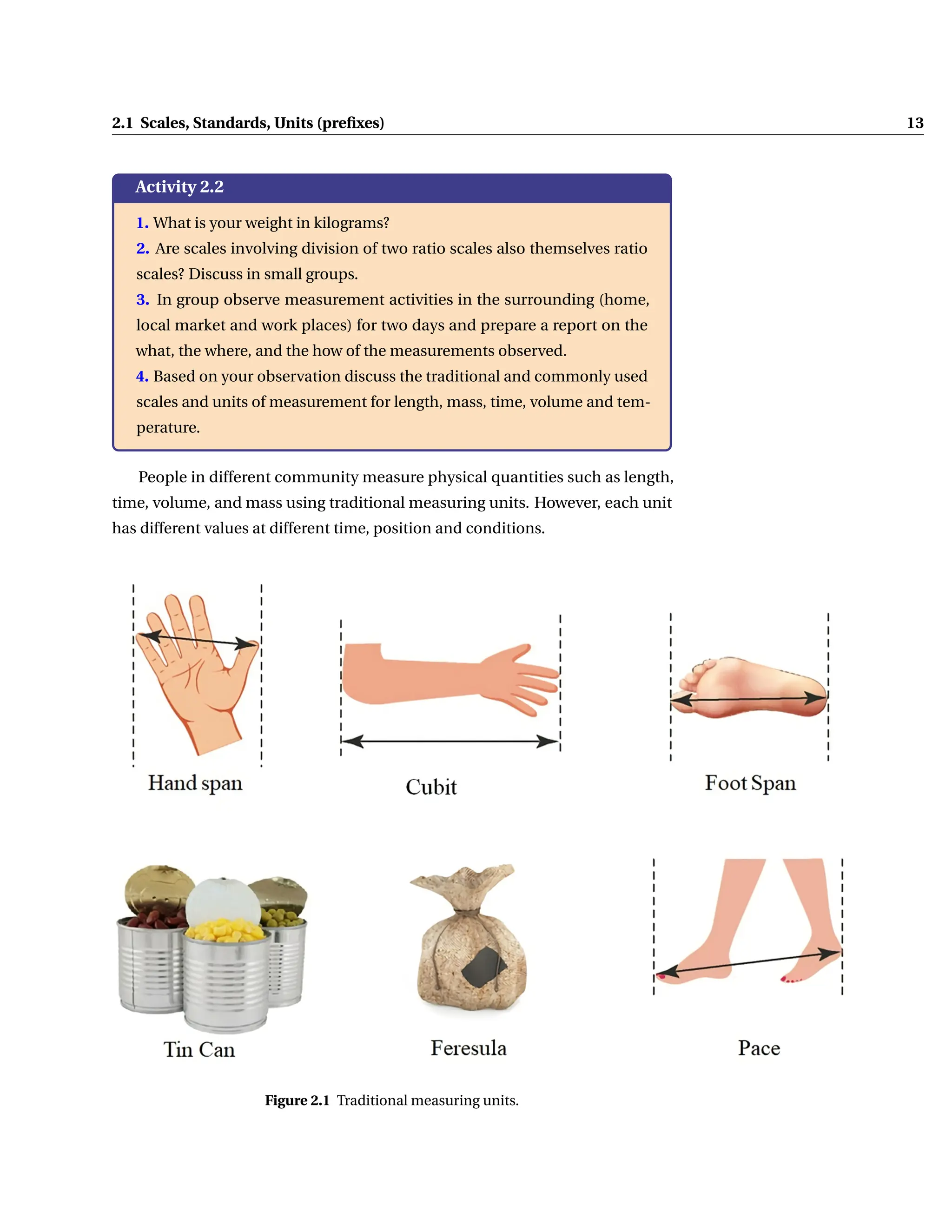 2.1 Scales, Standards, Units (prefixes) 13

Activity 2.2

1. What is your weight in kilograms?
2. Are scales involving division of two ratio scales also themselves ratio scales? Discuss in small groups.
3. In group observe measurement activities in the surrounding (home, local market and work places) for two days and prepare a report on the what, the where, and the how of the measurements observed.
4. Based on your observation discuss the traditional and commonly used scales and units of measurement for length, mass, time, volume and temperature.

People in different community measure physical quantities such as length, time, volume, and mass using traditional measuring units. However, each unit has different values at different time, position and conditions.

Hand span

Cubit

Foot Span

Tin Can

Feresula

Pace

Figure 2.1 Traditional measuring units.