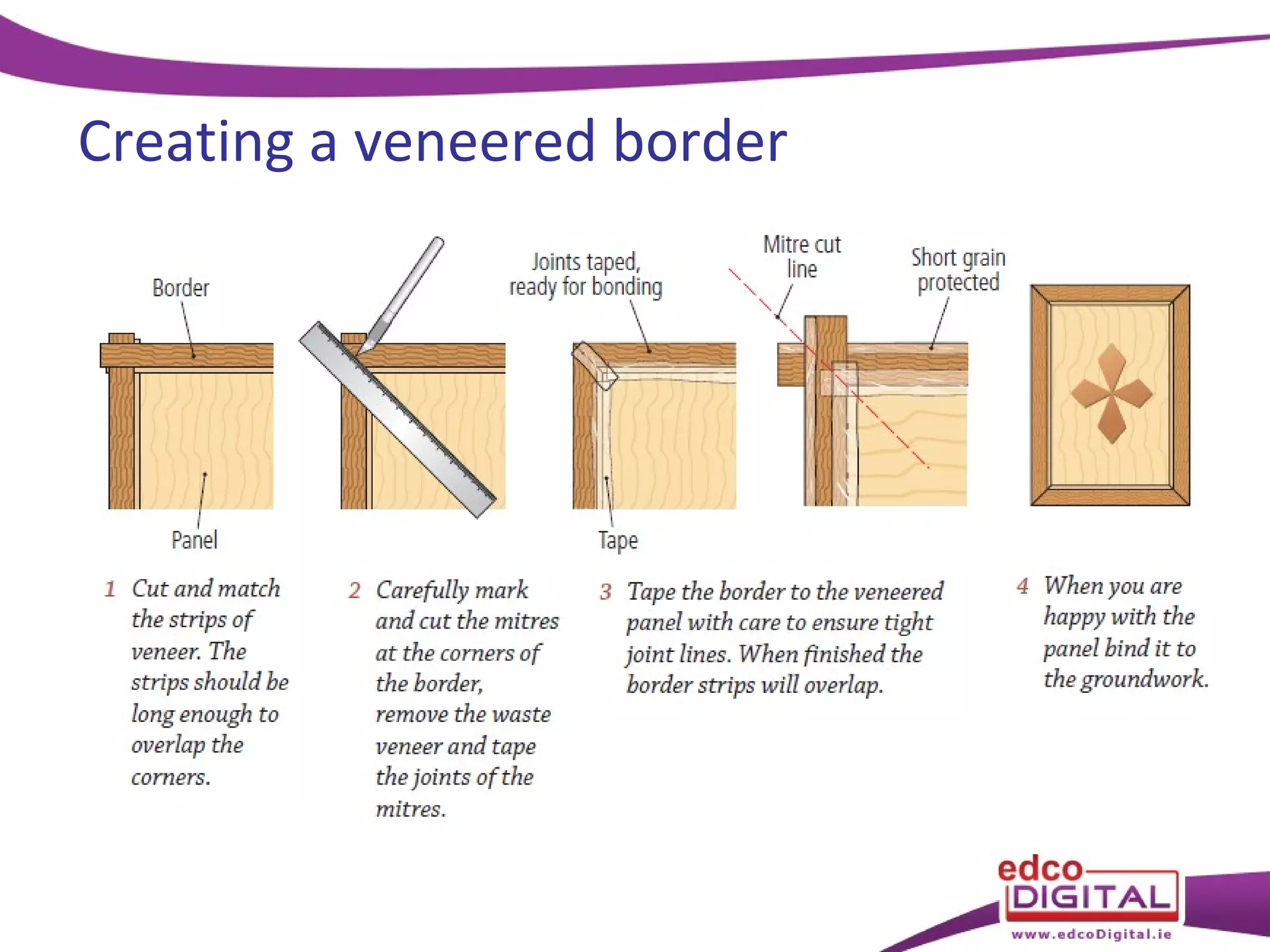 Creating a veneered border

Border

Panel

Joints taped, ready for bonding

Tape

Mitre cut line

Short grain protected

1 Cut and match the strips of veneer. The strips should be long enough to overlap the corners.

2 Carefully mark and cut the mitres at the corners of the border, remove the waste veneer and tape the joints of the mitres.

3 Tape the border to the veneered panel with care to ensure tight joint lines. When finished the border strips will overlap.

4 When you are happy with the panel bind it to the groundwork.

edco DIGITAL
www.edcoDigital.ie