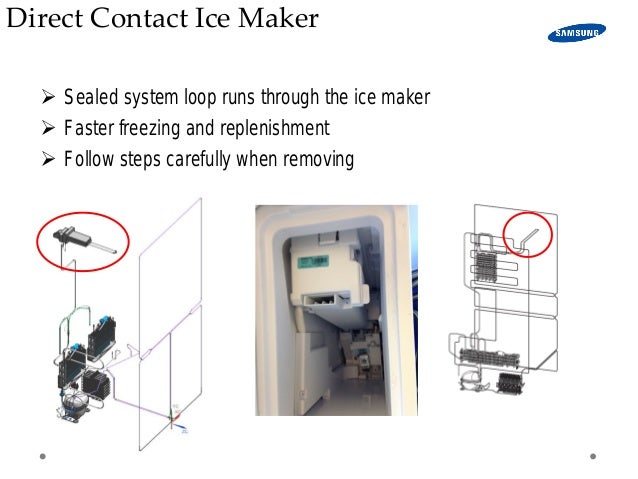 Direct Contact Ice Maker

SAMSUNG

➢ Sealed system loop runs through the ice maker
➢ Faster freezing and replenishment
➢ Follow steps carefully when removing