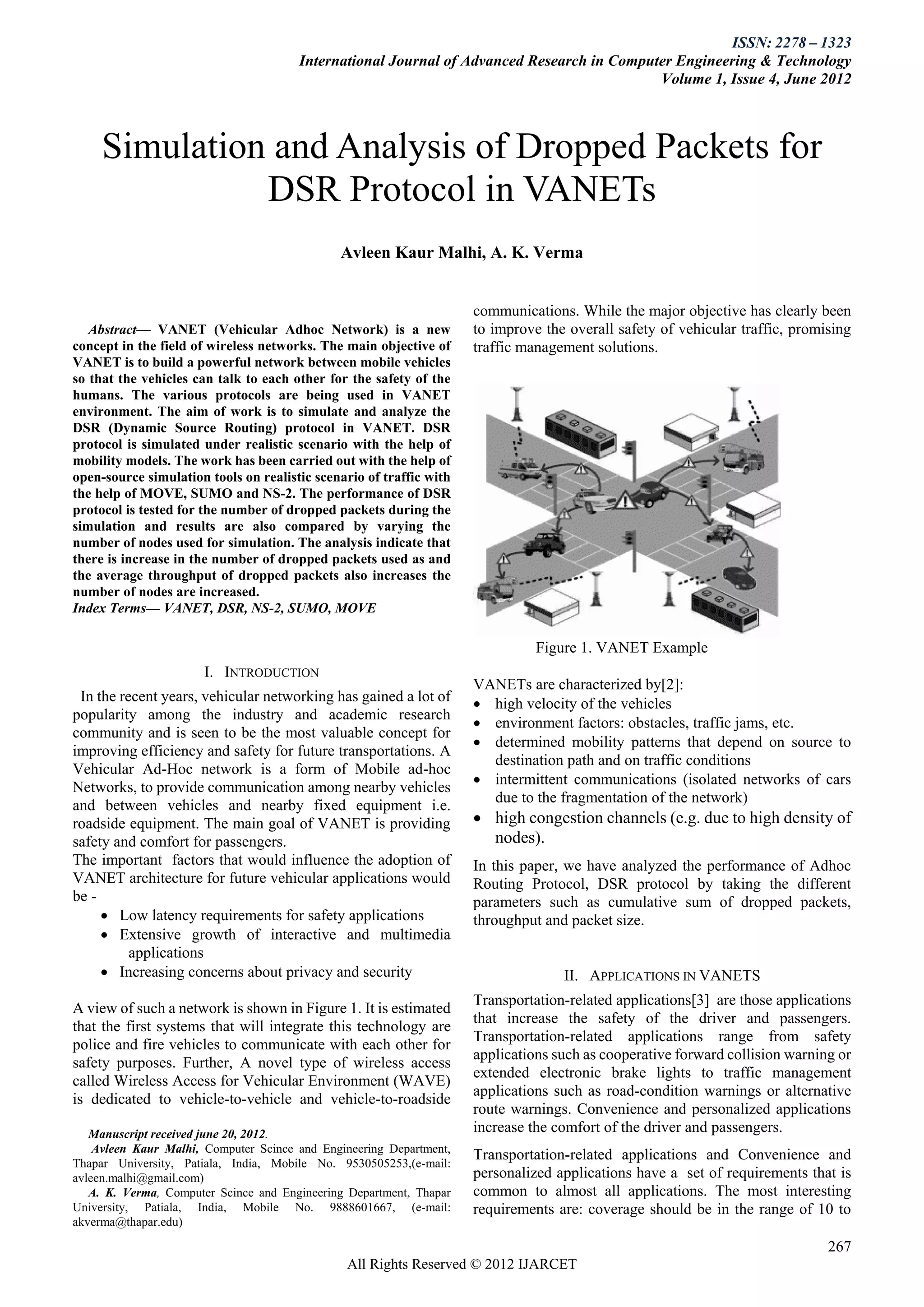 ISSN: 2278 – 1323
International Journal of Advanced Research in Computer Engineering & Technology
Volume 1, Issue 4, June 2012

Simulation and Analysis of Dropped Packets for DSR Protocol in VANETs

Avleen Kaur Malhi, A. K. Verma

Abstract— VANET (Vehicular Adhoc Network) is a new concept in the field of wireless networks. The main objective of VANET is to build a powerful network between mobile vehicles so that the vehicles can talk to each other for the safety of the humans. The various protocols are being used in VANET environment. The aim of work is to simulate and analyze the DSR (Dynamic Source Routing) protocol in VANET. DSR protocol is simulated under realistic scenario with the help of mobility models. The work has been carried out with the help of open-source simulation tools on realistic scenario of traffic with the help of MOVE, SUMO and NS-2. The performance of DSR protocol is tested for the number of dropped packets during the simulation and results are also compared by varying the number of nodes used for simulation. The analysis indicate that there is increase in the number of dropped packets used as and the average throughput of dropped packets also increases the number of nodes are increased.
Index Terms— VANET, DSR, NS-2, SUMO, MOVE

I. INTRODUCTION

In the recent years, vehicular networking has gained a lot of popularity among the industry and academic research community and is seen to be the most valuable concept for improving efficiency and safety for future transportations. A Vehicular Ad-Hoc network is a form of Mobile ad-hoc Networks, to provide communication among nearby vehicles and between vehicles and nearby fixed equipment i.e. roadside equipment. The main goal of VANET is providing safety and comfort for passengers.
The important factors that would influence the adoption of VANET architecture for future vehicular applications would be -
• Low latency requirements for safety applications
• Extensive growth of interactive and multimedia applications
• Increasing concerns about privacy and security

A view of such a network is shown in Figure 1. It is estimated that the first systems that will integrate this technology are police and fire vehicles to communicate with each other for safety purposes. Further, A novel type of wireless access called Wireless Access for Vehicular Environment (WAVE) is dedicated to vehicle-to-vehicle and vehicle-to-roadside

Manuscript received june 20, 2012.
Avleen Kaur Malhi, Computer Scince and Engineering Department, Thapar University, Patiala, India, Mobile No. 9530505253,(e-mail: avleen.malhi@gmail.com)
A. K. Verma, Computer Scince and Engineering Department, Thapar University, Patiala, India, Mobile No. 9888601667, (e-mail: akverma@thapar.edu)

communications. While the major objective has clearly been to improve the overall safety of vehicular traffic, promising traffic management solutions.

Figure 1. VANET Example

VANETs are characterized by[2]:
• high velocity of the vehicles
• environment factors: obstacles, traffic jams, etc.
• determined mobility patterns that depend on source to destination path and on traffic conditions
• intermittent communications (isolated networks of cars due to the fragmentation of the network)
• high congestion channels (e.g. due to high density of nodes).

In this paper, we have analyzed the performance of Adhoc Routing Protocol, DSR protocol by taking the different parameters such as cumulative sum of dropped packets, throughput and packet size.

II. APPLICATIONS IN VANETS

Transportation-related applications[3] are those applications that increase the safety of the driver and passengers. Transportation-related applications range from safety applications such as cooperative forward collision warning or extended electronic brake lights to traffic management applications such as road-condition warnings or alternative route warnings. Convenience and personalized applications increase the comfort of the driver and passengers.

Transportation-related applications and Convenience and personalized applications have a set of requirements that is common to almost all applications. The most interesting requirements are: coverage should be in the range of 10 to

267

All Rights Reserved © 2012 IJARCET