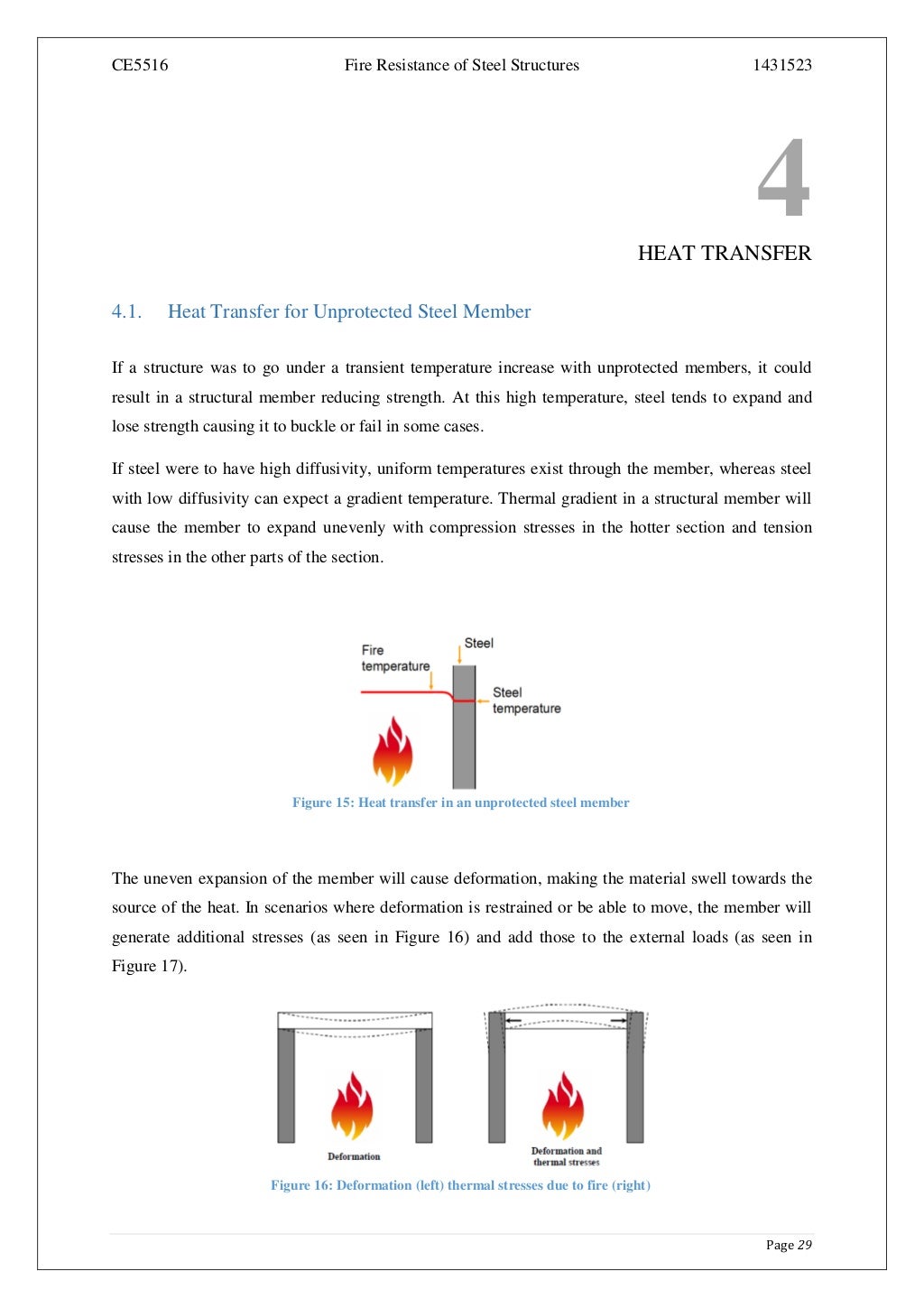 CE5516 Fire Resistance of Steel Structures 1431523

4

HEAT TRANSFER

4.1. Heat Transfer for Unprotected Steel Member

If a structure was to go under a transient temperature increase with unprotected members, it could result in a structural member reducing strength. At this high temperature, steel tends to expand and lose strength causing it to buckle or fail in some cases.

If steel were to have high diffusivity, uniform temperatures exist through the member, whereas steel with low diffusivity can expect a gradient temperature. Thermal gradient in a structural member will cause the member to expand unevenly with compression stresses in the hotter section and tension stresses in the other parts of the section.

Fire temperature

Steel

Steel temperature

Figure 15: Heat transfer in an unprotected steel member

The uneven expansion of the member will cause deformation, making the material swell towards the source of the heat. In scenarios where deformation is restrained or be able to move, the member will generate additional stresses (as seen in Figure 16) and add those to the external loads (as seen in Figure 17).

Deformation

Deformation and thermal stresses

Figure 16: Deformation (left) thermal stresses due to fire (right)

Page 29