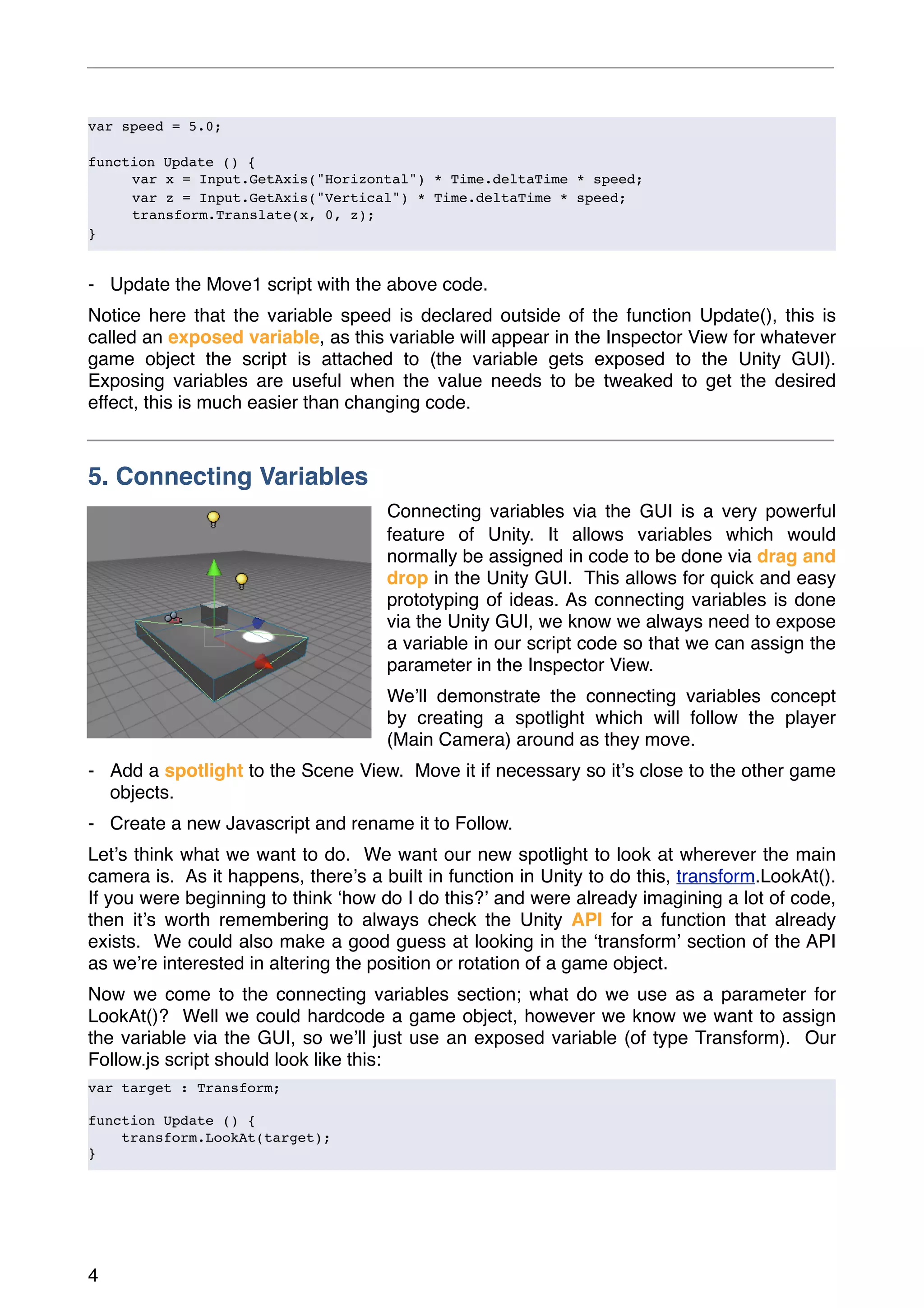 var speed = 5.0;

function Update () {
var x = Input.GetAxis("Horizontal") * Time.deltaTime * speed;
var z = Input.GetAxis("Vertical") * Time.deltaTime * speed;
transform.Translate(x, 0, z);
}

- Update the Move1 script with the above code.

Notice here that the variable speed is declared outside of the function Update(), this is called an exposed variable, as this variable will appear in the Inspector View for whatever game object the script is attached to (the variable gets exposed to the Unity GUI). Exposing variables are useful when the value needs to be tweaked to get the desired effect, this is much easier than changing code.

5. Connecting Variables

Connecting variables via the GUI is a very powerful feature of Unity. It allows variables which would normally be assigned in code to be done via drag and drop in the Unity GUI. This allows for quick and easy prototyping of ideas. As connecting variables is done via the Unity GUI, we know we always need to expose a variable in our script code so that we can assign the parameter in the Inspector View.

We'll demonstrate the connecting variables concept by creating a spotlight which will follow the player (Main Camera) around as they move.

- Add a spotlight to the Scene View. Move it if necessary so it's close to the other game objects.

- Create a new Javascript and rename it to Follow.

Let's think what we want to do. We want our new spotlight to look at wherever the main camera is. As it happens, there's a built in function in Unity to do this, transform.LookAt(). If you were beginning to think 'how do I do this?' and were already imagining a lot of code, then it's worth remembering to always check the Unity API for a function that already exists. We could also make a good guess at looking in the 'transform' section of the API as we're interested in altering the position or rotation of a game object.

Now we come to the connecting variables section; what do we use as a parameter for LookAt()? Well we could hardcode a game object, however we know we want to assign the variable via the GUI, so we'll just use an exposed variable (of type Transform). Our Follow.js script should look like this:

var target : Transform;

function Update () {
transform.LookAt(target);
}

4