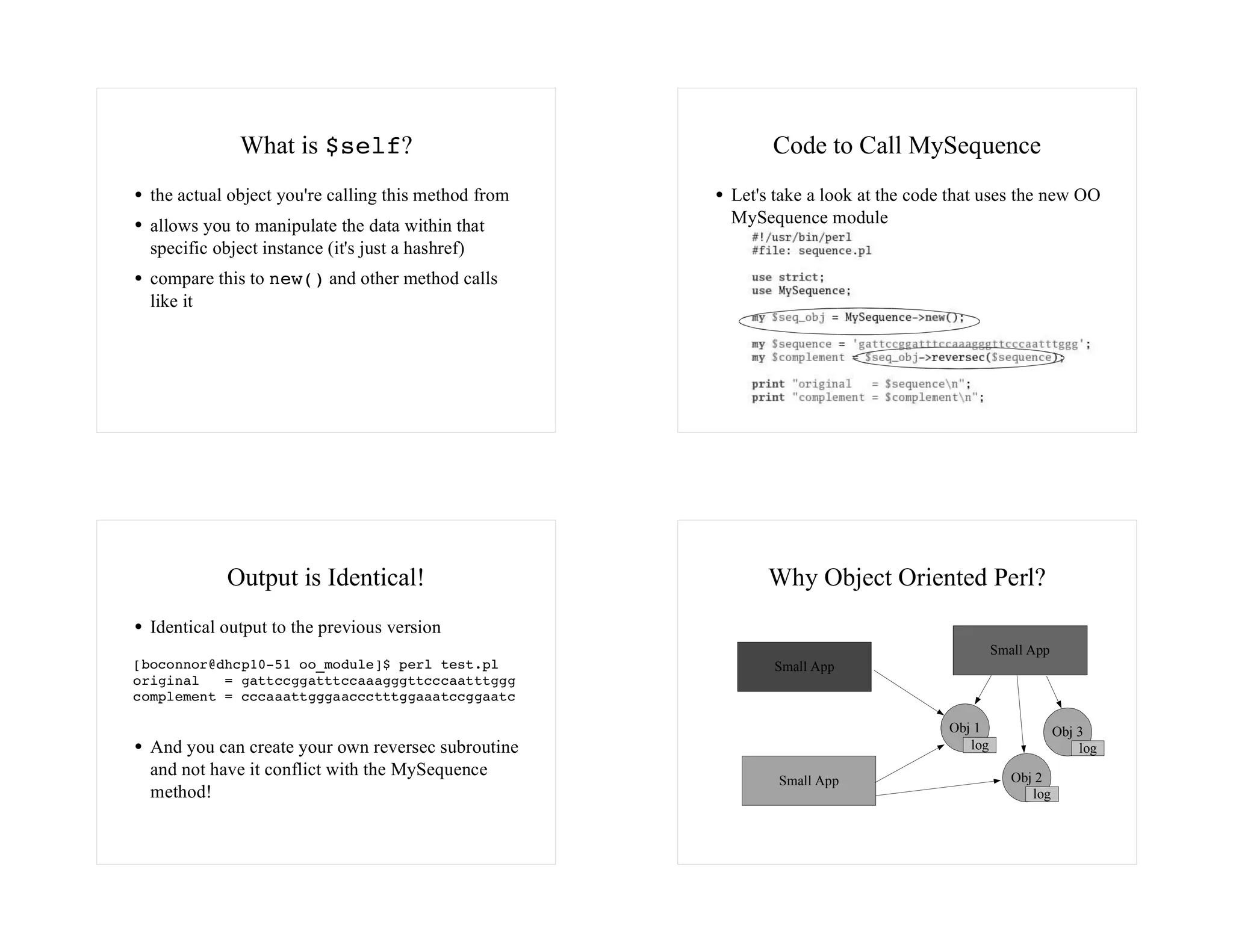 What is $self?

• the actual object you're calling this method from
• allows you to manipulate the data within that specific object instance (it's just a hashref)
• compare this to new() and other method calls like it

Code to Call MySequence

• Let's take a look at the code that uses the new OO MySequence module

#!/usr/bin/perl
#file: sequence.pl

use strict;
use MySequence;

my $seq_obj = MySequence->new();

my $sequence = 'gattccggatttccaaagggttcccaatttggg';
my $complement = $seq_obj->reversec($sequence);

print "original   = $sequence\n";
print "complement = $complement\n";

Output is Identical!

• Identical output to the previous version

[boconnor@dhcp10-51 oo_module]$ perl test.pl
original   = gattccggatttccaaagggttcccaatttggg
complement = cccaaattgggaaccctttggaaatccggaatc

• And you can create your own reversec subroutine and not have it conflict with the MySequence method!

Why Object Oriented Perl?

Small App
Small App
Small App
Obj 1
log
Obj 3
log
Obj 2
log