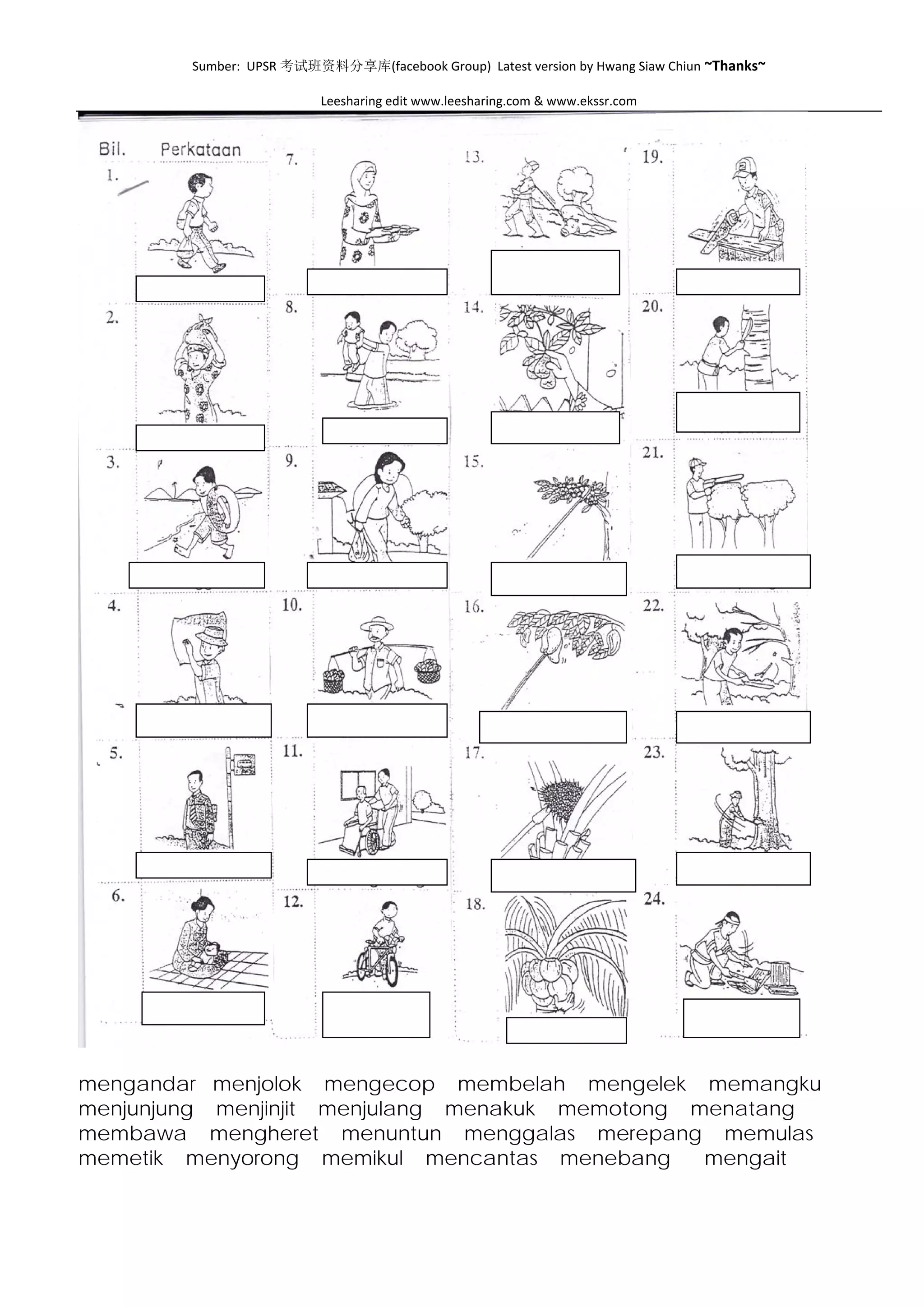 Sumber: UPSR 考试班资料分享库(facebook Group) Latest version by Hwang Siaw Chiun ~Thanks~

Leesharing edit www.leesharing.com & www.ekssr.com

Bil. Perkataan

1.

2.

3.

4.

5.

6.

7.

8.

9.

10.

11.

12.

13.

14.

15.

16.

17.

18.

19.

20.

21.

22.

23.

24.

mengandar menjolok mengecop membelah mengelek memangku
menjunjung menjinjit menjulang menakuk memotong menatang
membawa mengheret menuntun menggalas merepang memulas
memetik menyorong memikul mencantas menebang mengait