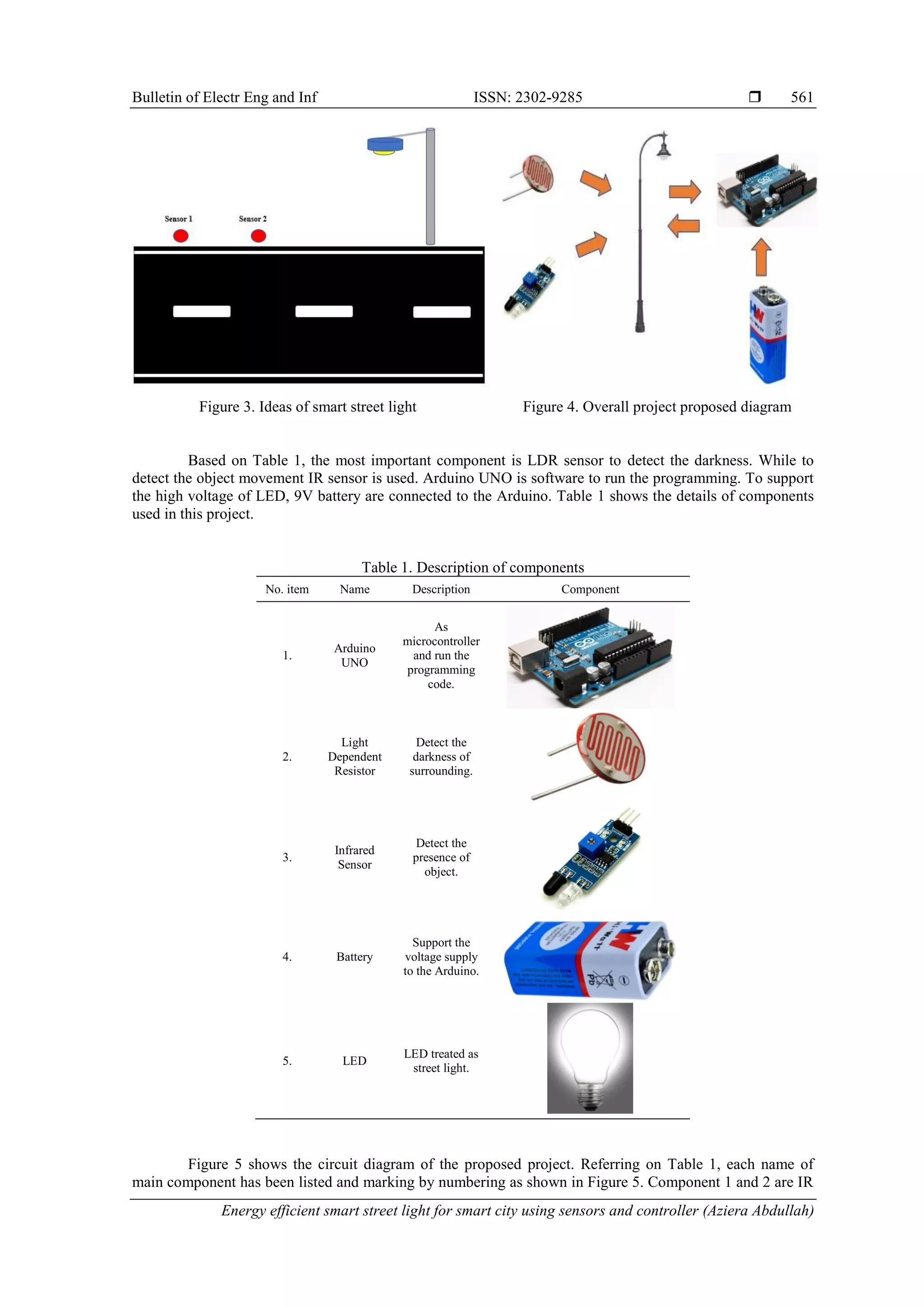 Bulletin of Electr Eng and Inf ISSN: 2302-9285 ❒ 561

Sensor 1 Sensor 2

Figure 3. Ideas of smart street light

Figure 4. Overall project proposed diagram

Based on Table 1, the most important component is LDR sensor to detect the darkness. While to detect the object movement IR sensor is used. Arduino UNO is software to run the programming. To support the high voltage of LED, 9V battery are connected to the Arduino. Table 1 shows the details of components used in this project.

Table 1. Description of components

| No. item | Name | Description | Component |
|---|---|---|---|
| 1. | Arduino UNO | As microcontroller and run the programming code. | |
| 2. | Light Dependent Resistor | Detect the darkness of surrounding. | |
| 3. | Infrared Sensor | Detect the presence of object. | |
| 4. | Battery | Support the voltage supply to the Arduino. | |
| 5. | LED | LED treated as street light. | |

Figure 5 shows the circuit diagram of the proposed project. Referring on Table 1, each name of main component has been listed and marking by numbering as shown in Figure 5. Component 1 and 2 are IR

Energy efficient smart street light for smart city using sensors and controller (Aziera Abdullah)