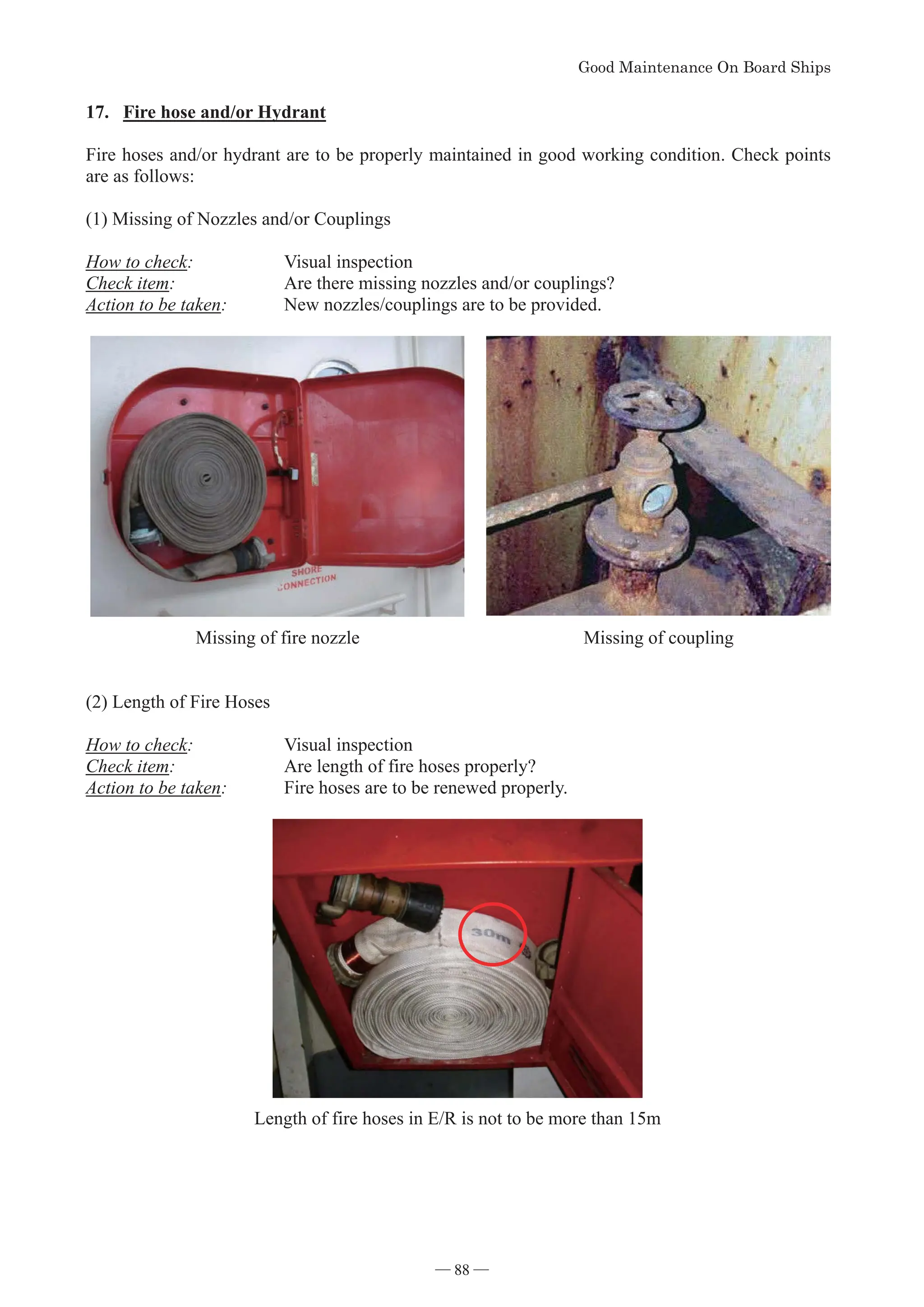 Good Maintenance On Board Ships

17. Fire hose and/or Hydrant

Fire hoses and/or hydrant are to be properly maintained in good working condition. Check points are as follows:

(1) Missing of Nozzles and/or Couplings

How to check: Visual inspection
Check item: Are there missing nozzles and/or couplings?
Action to be taken: New nozzles/couplings are to be provided.

SHORE CONNECTION

Missing of fire nozzle

Missing of coupling

(2) Length of Fire Hoses

How to check: Visual inspection
Check item: Are length of fire hoses properly?
Action to be taken: Fire hoses are to be renewed properly.

30m

Length of fire hoses in E/R is not to be more than 15m

— 88 —