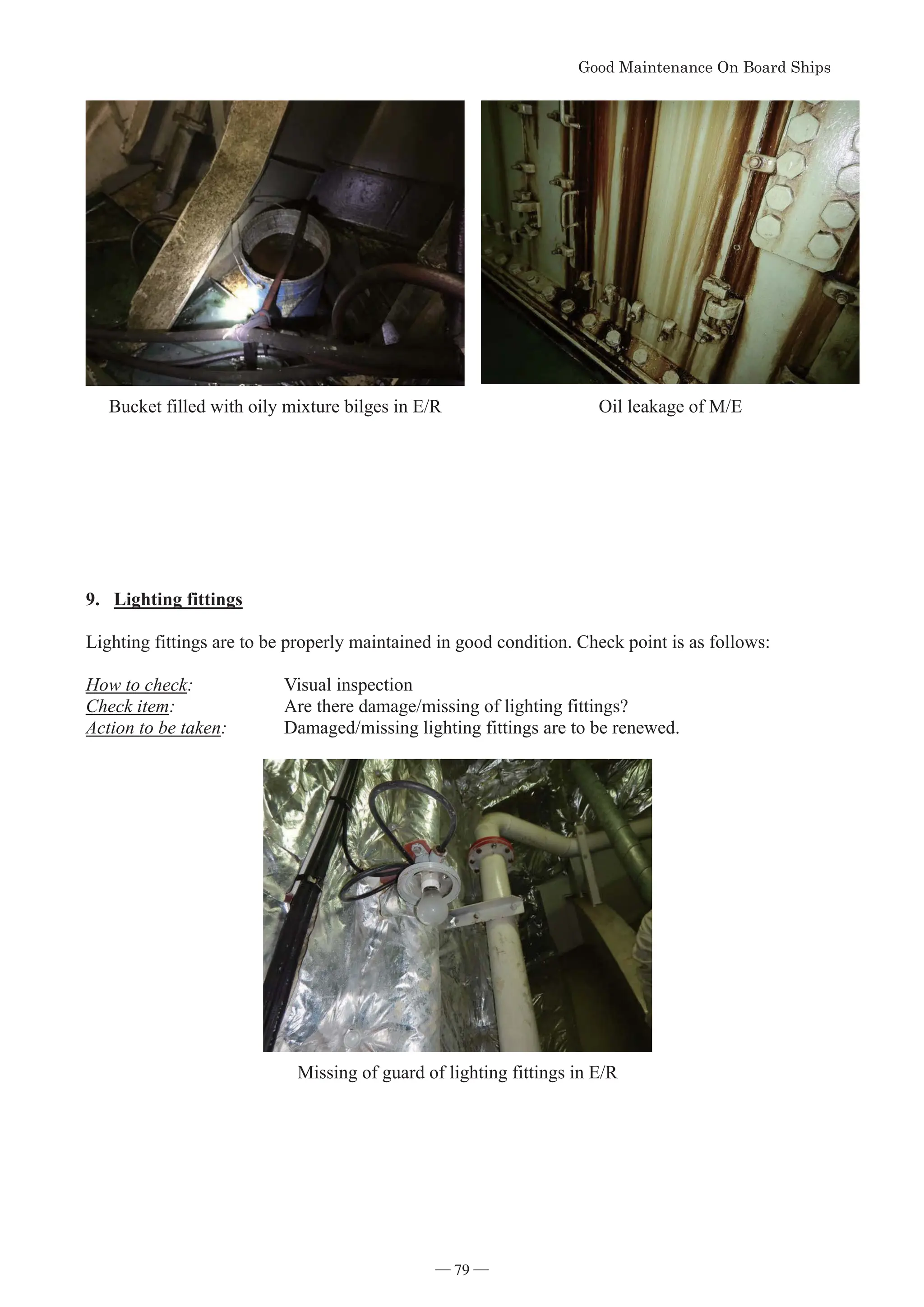 Good Maintenance On Board Ships

Bucket filled with oily mixture bilges in E/R

Oil leakage of M/E

9. Lighting fittings

Lighting fittings are to be properly maintained in good condition. Check point is as follows:

How to check: Visual inspection
Check item: Are there damage/missing of lighting fittings?
Action to be taken: Damaged/missing lighting fittings are to be renewed.

Missing of guard of lighting fittings in E/R

— 79 —