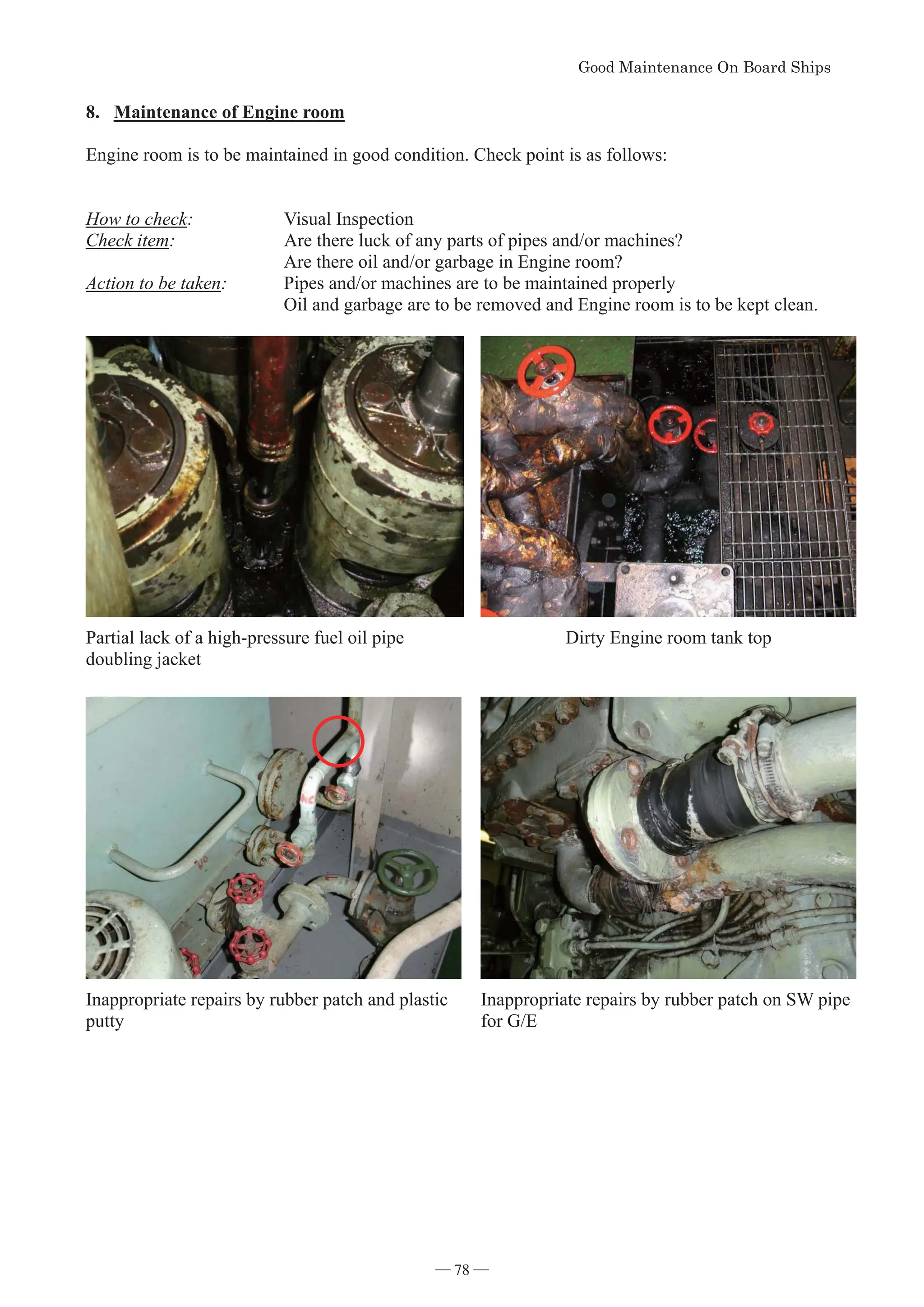 Good Maintenance On Board Ships

8. Maintenance of Engine room

Engine room is to be maintained in good condition. Check point is as follows:

How to check: Visual Inspection
Check item: Are there luck of any parts of pipes and/or machines?
Are there oil and/or garbage in Engine room?
Action to be taken: Pipes and/or machines are to be maintained properly
Oil and garbage are to be removed and Engine room is to be kept clean.

Partial lack of a high-pressure fuel oil pipe doubling jacket

Dirty Engine room tank top

Inappropriate repairs by rubber patch and plastic putty

Inappropriate repairs by rubber patch on SW pipe for G/E

— 78 —