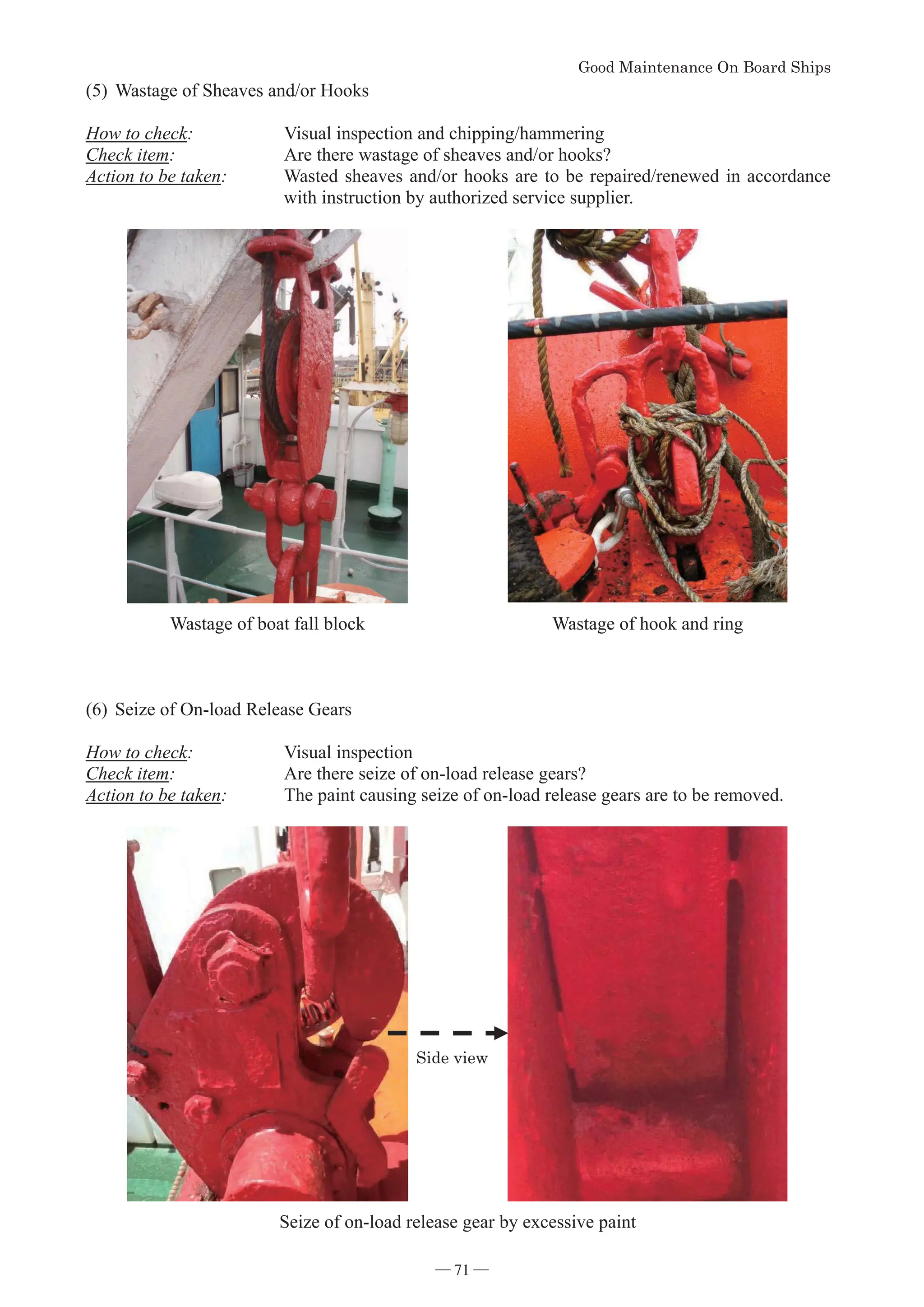 Good Maintenance On Board Ships

(5) Wastage of Sheaves and/or Hooks

How to check: Visual inspection and chipping/hammering
Check item: Are there wastage of sheaves and/or hooks?
Action to be taken: Wasted sheaves and/or hooks are to be repaired/renewed in accordance with instruction by authorized service supplier.

Wastage of boat fall block

Wastage of hook and ring

(6) Seize of On-load Release Gears

How to check: Visual inspection
Check item: Are there seize of on-load release gears?
Action to be taken: The paint causing seize of on-load release gears are to be removed.

Side view

Seize of on-load release gear by excessive paint

— 71 —