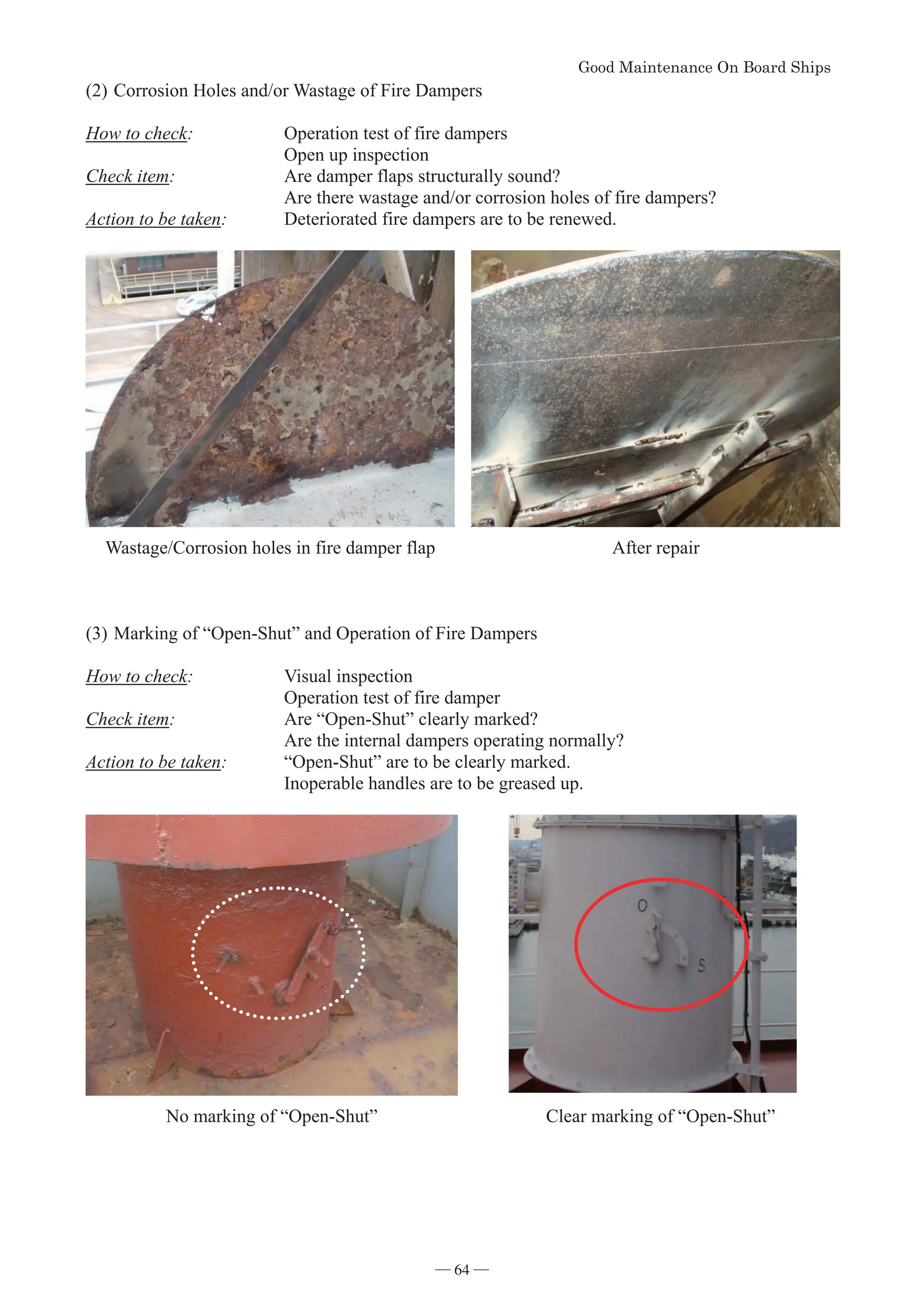 Good Maintenance On Board Ships

(2) Corrosion Holes and/or Wastage of Fire Dampers

How to check: Operation test of fire dampers
Open up inspection
Check item: Are damper flaps structurally sound?
Are there wastage and/or corrosion holes of fire dampers?
Action to be taken: Deteriorated fire dampers are to be renewed.

Wastage/Corrosion holes in fire damper flap

After repair

(3) Marking of “Open-Shut” and Operation of Fire Dampers

How to check: Visual inspection
Operation test of fire damper
Check item: Are “Open-Shut” clearly marked?
Are the internal dampers operating normally?
Action to be taken: “Open-Shut” are to be clearly marked.
Inoperable handles are to be greased up.

O

S

No marking of “Open-Shut”

Clear marking of “Open-Shut”

— 64 —