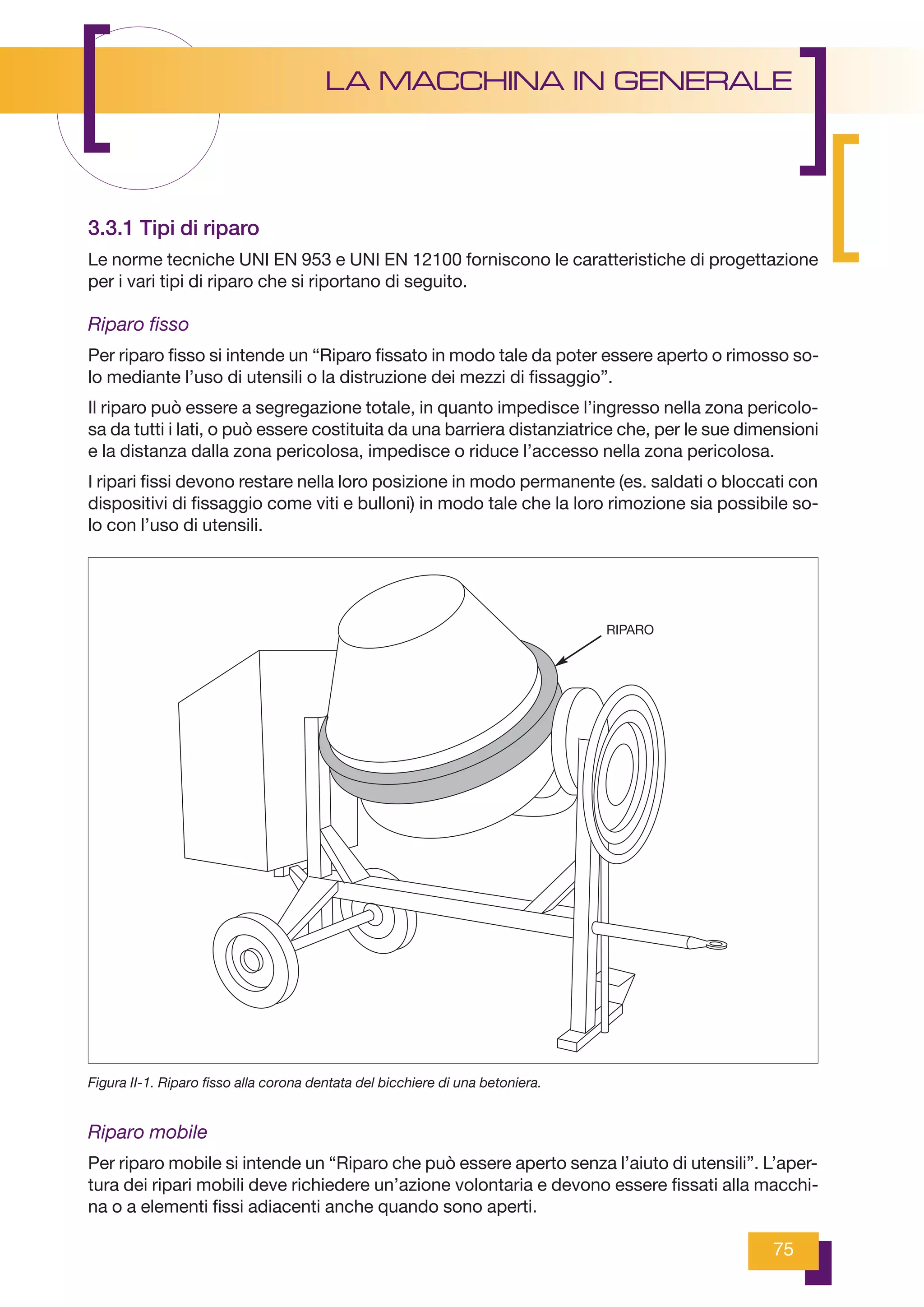 LA MACCHINA IN GENERALE

3.3.1 Tipi di riparo

Le norme tecniche UNI EN 953 e UNI EN 12100 forniscono le caratteristiche di progettazione per i vari tipi di riparo che si riportano di seguito.

Riparo fisso

Per riparo fisso si intende un “Riparo fissato in modo tale da poter essere aperto o rimosso solo mediante l’uso di utensili o la distruzione dei mezzi di fissaggio”.

Il riparo può essere a segregazione totale, in quanto impedisce l’ingresso nella zona pericolosa da tutti i lati, o può essere costituita da una barriera distanziatrice che, per le sue dimensioni e la distanza dalla zona pericolosa, impedisce o riduce l’accesso nella zona pericolosa.

I ripari fissi devono restare nella loro posizione in modo permanente (es. saldati o bloccati con dispositivi di fissaggio come viti e bulloni) in modo tale che la loro rimozione sia possibile solo con l’uso di utensili.

RIPARO

Figura II-1. Riparo fisso alla corona dentata del bicchiere di una betoniera.

Riparo mobile

Per riparo mobile si intende un “Riparo che può essere aperto senza l’aiuto di utensili”. L’apertura dei ripari mobili deve richiedere un’azione volontaria e devono essere fissati alla macchina o a elementi fissi adiacenti anche quando sono aperti.

75