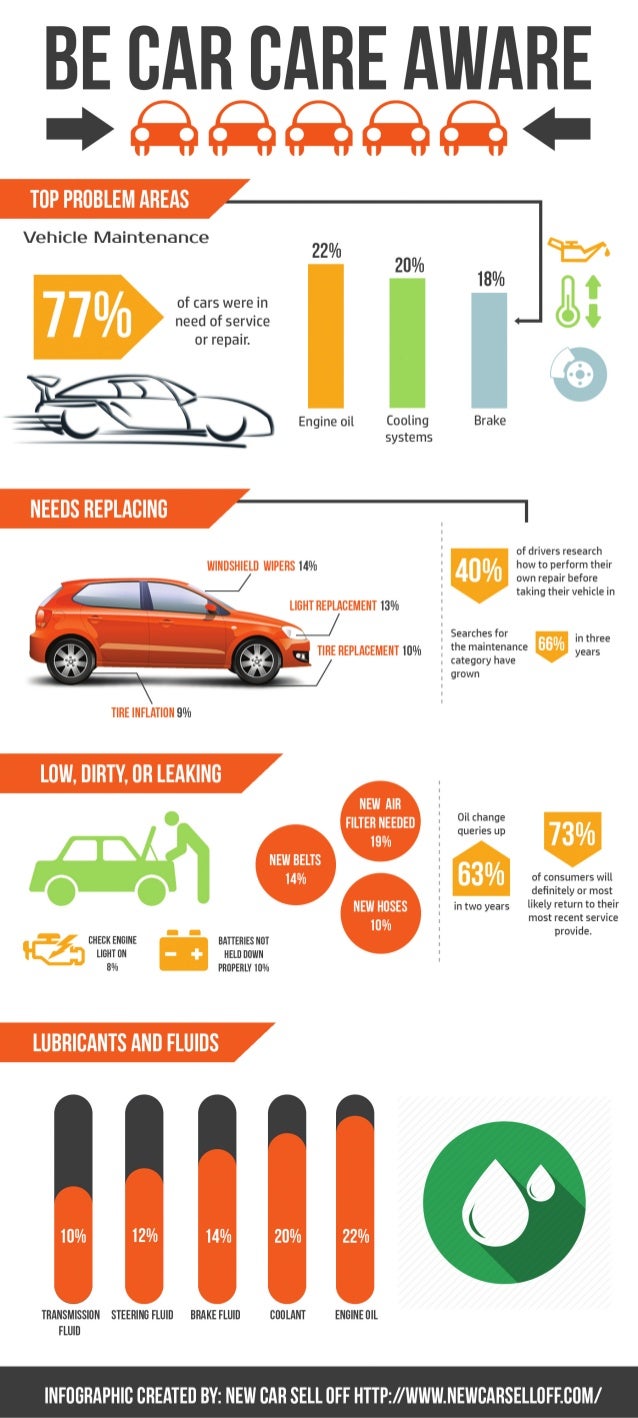 BE CAR CARE AWARE

TOP PROBLEM AREAS

Vehicle Maintenance

77% of cars were in need of service or repair.

22% Engine oil

20% Cooling systems

18% Brake

NEEDS REPLACING

WINDSHIELD WIPERS 14%

LIGHT REPLACEMENT 13%

TIRE REPLACEMENT 10%

TIRE INFLATION 9%

40% of drivers research how to perform their own repair before taking their vehicle in

Searches for the maintenance category have grown 66% in three years

LOW, DIRTY, OR LEAKING

NEW AIR FILTER NEEDED 19%

NEW BELTS 14%

NEW HOSES 10%

CHECK ENGINE LIGHT ON 8%

BATTERIES NOT HELD DOWN PROPERLY 10%

Oil change queries up 63% in two years

73% of consumers will definitely or most likely return to their most recent service provide.

LUBRICANTS AND FLUIDS

10% TRANSMISSION FLUID

12% STEERING FLUID

14% BRAKE FLUID

20% COOLANT

22% ENGINE OIL

INFOGRAPHIC CREATED BY: NEW CAR SELL OFF HTTP://WWW.NEWCARSELLOFF.COM/