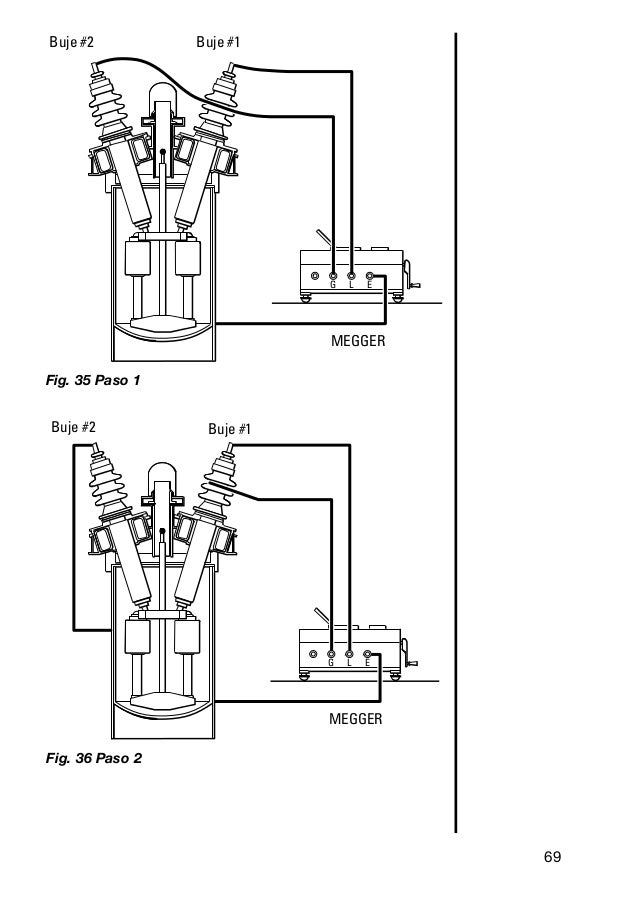 Buje #2

Buje #1

G L E

MEGGER

Fig. 35 Paso 1

Buje #2

Buje #1

G L E

MEGGER

Fig. 36 Paso 2

69