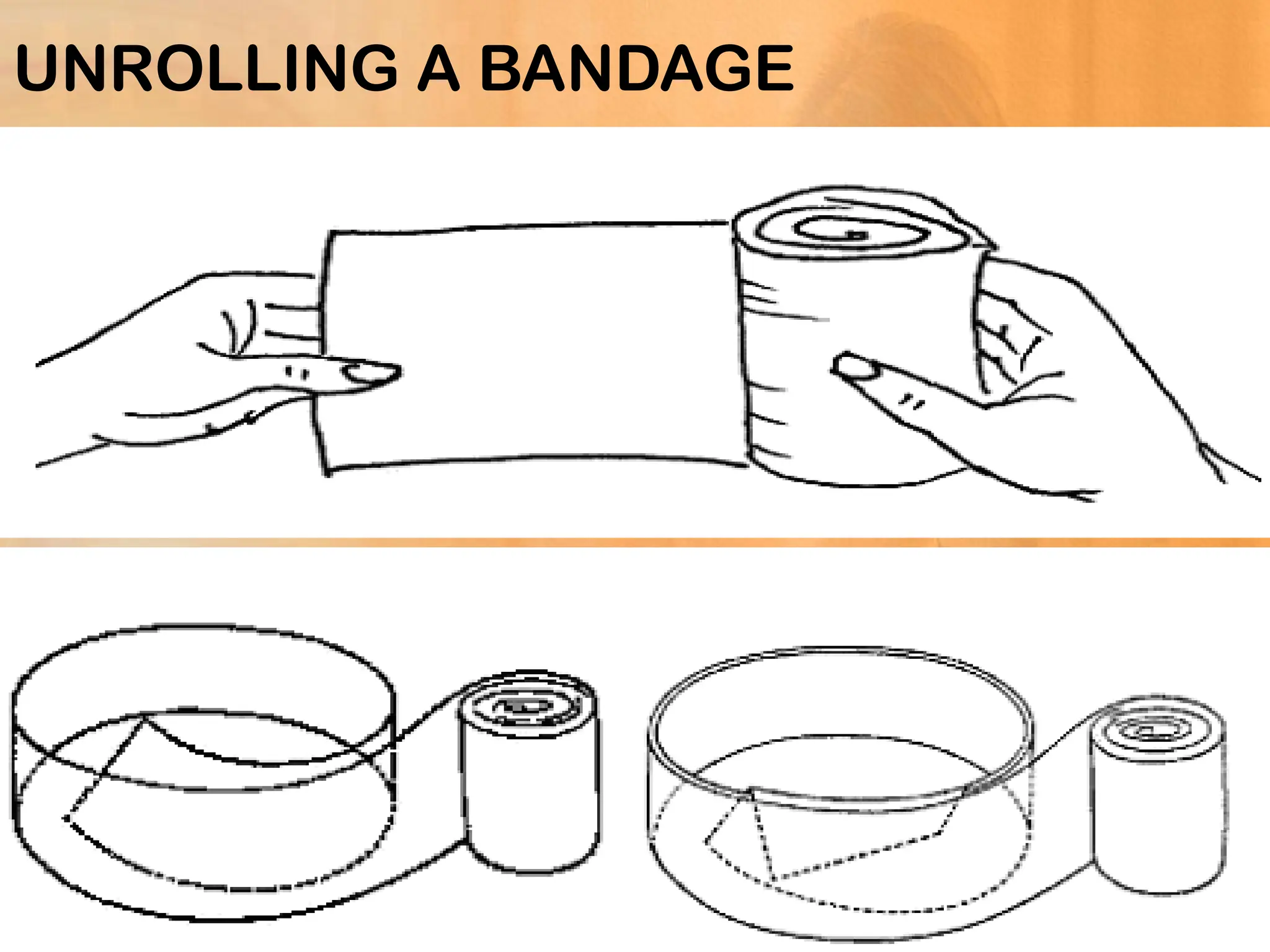 UNROLLING A BANDAGE