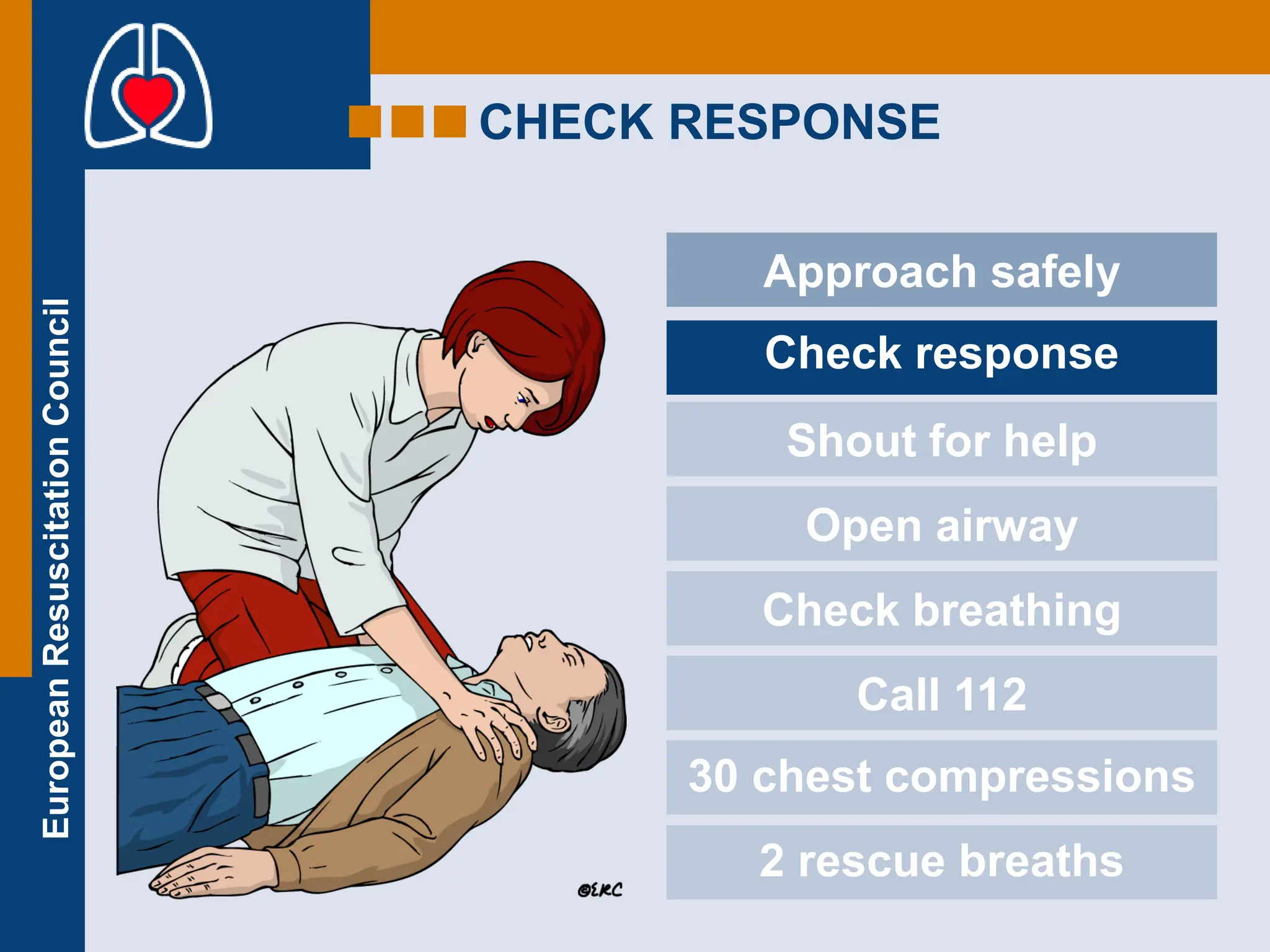 European Resuscitation Council

CHECK RESPONSE

Approach safely

Check response

Shout for help

Open airway

Check breathing

Call 112

30 chest compressions

2 rescue breaths

©ERC