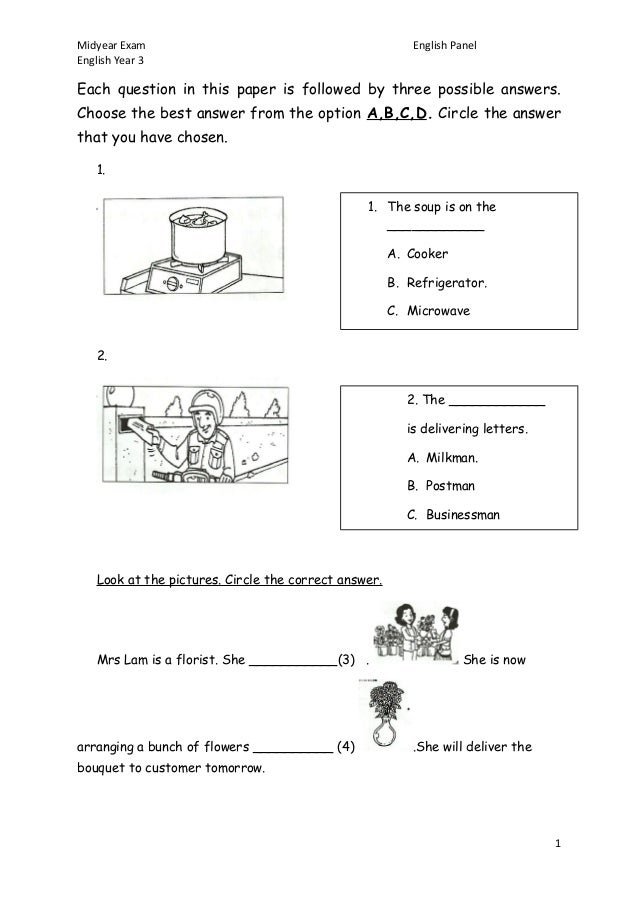 Midyear Exam
English Year 3

English Panel

Each question in this paper is followed by three possible answers. Choose the best answer from the option A,B,C,D. Circle the answer that you have chosen.

1.

1. The soup is on the ____________

A. Cooker

B. Refrigerator.

C. Microwave

2.

2. The ____________ is delivering letters.

A. Milkman.

B. Postman

C. Businessman

Look at the pictures. Circle the correct answer.

Mrs Lam is a florist. She ___________(3) . She is now

arranging a bunch of flowers __________ (4) .She will deliver the bouquet to customer tomorrow.

1