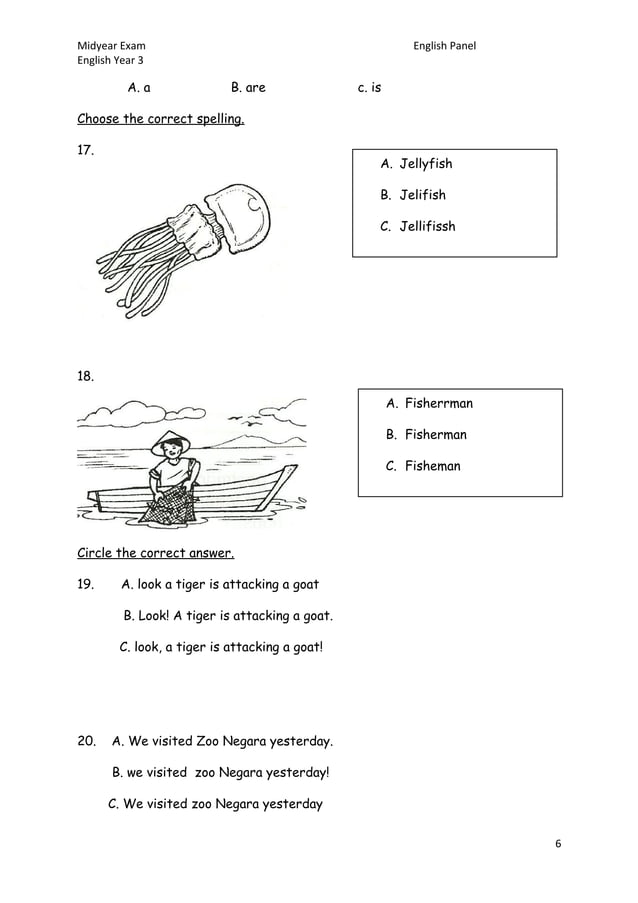 Midyear Exam
English Year 3

English Panel

A. a B. are c. is

Choose the correct spelling.

17.

A. Jellyfish

B. Jelifish

C. Jellifissh

18.

A. Fisherrman

B. Fisherman

C. Fisheman

Circle the correct answer.

19. A. look a tiger is attacking a goat

B. Look! A tiger is attacking a goat.

C. look, a tiger is attacking a goat!

20. A. We visited Zoo Negara yesterday.

B. we visited zoo Negara yesterday!

C. We visited zoo Negara yesterday

6