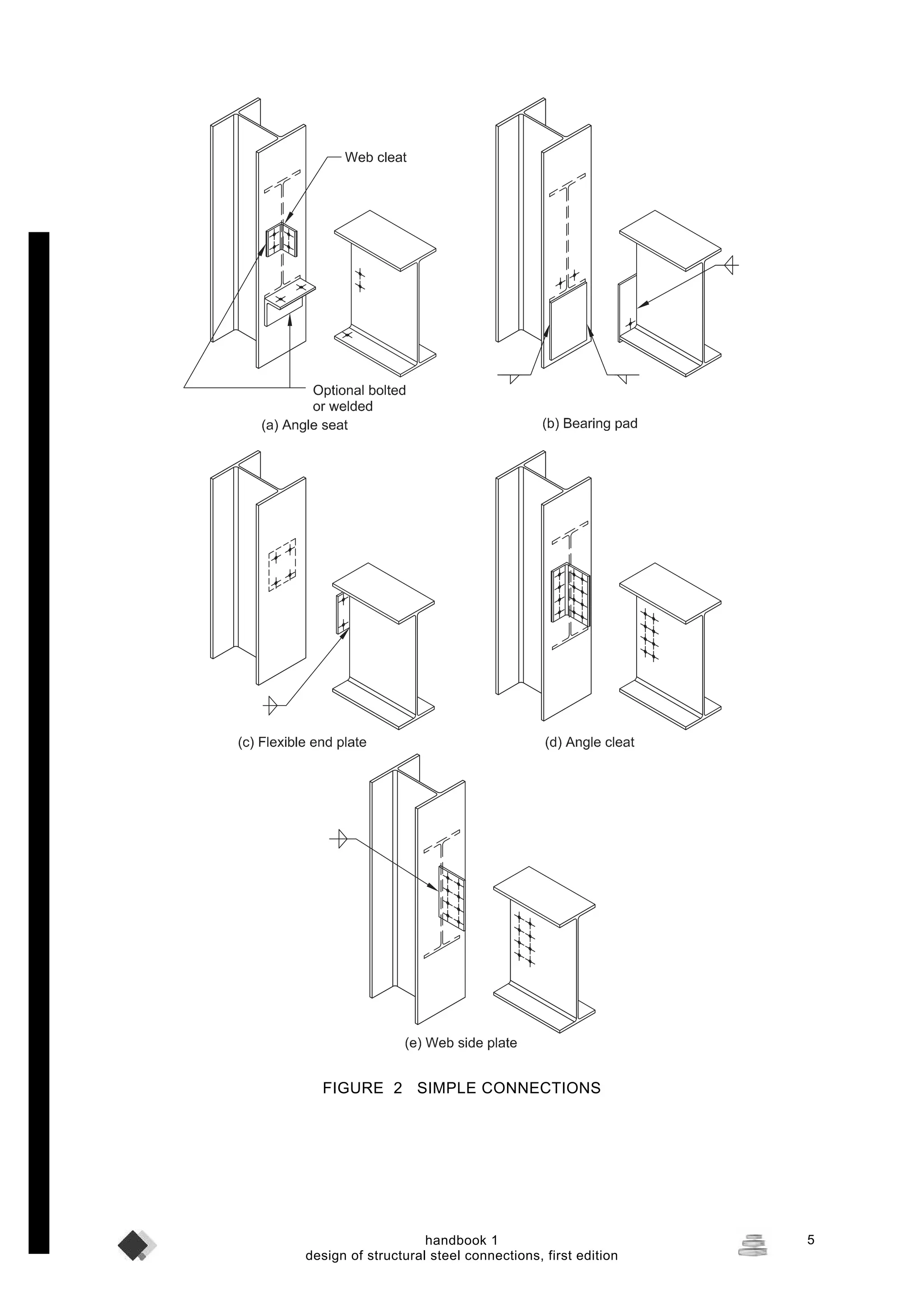 Web cleat

Optional bolted or welded

(a) Angle seat

(b) Bearing pad

(c) Flexible end plate

(d) Angle cleat

(e) Web side plate

FIGURE 2 SIMPLE CONNECTIONS

handbook 1
design of structural steel connections, first edition

5