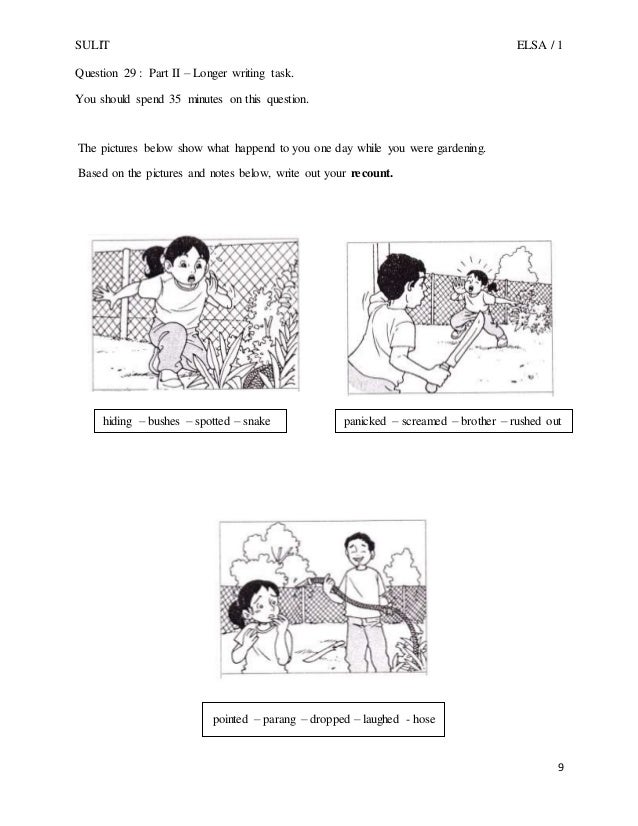 SULIT ELSA / 1

Question 29 : Part II – Longer writing task.

You should spend 35 minutes on this question.

The pictures below show what happend to you one day while you were gardening.

Based on the pictures and notes below, write out your **recount.**

hiding – bushes – spotted – snake

panicked – screamed – brother – rushed out

pointed – parang – dropped – laughed - hose

9