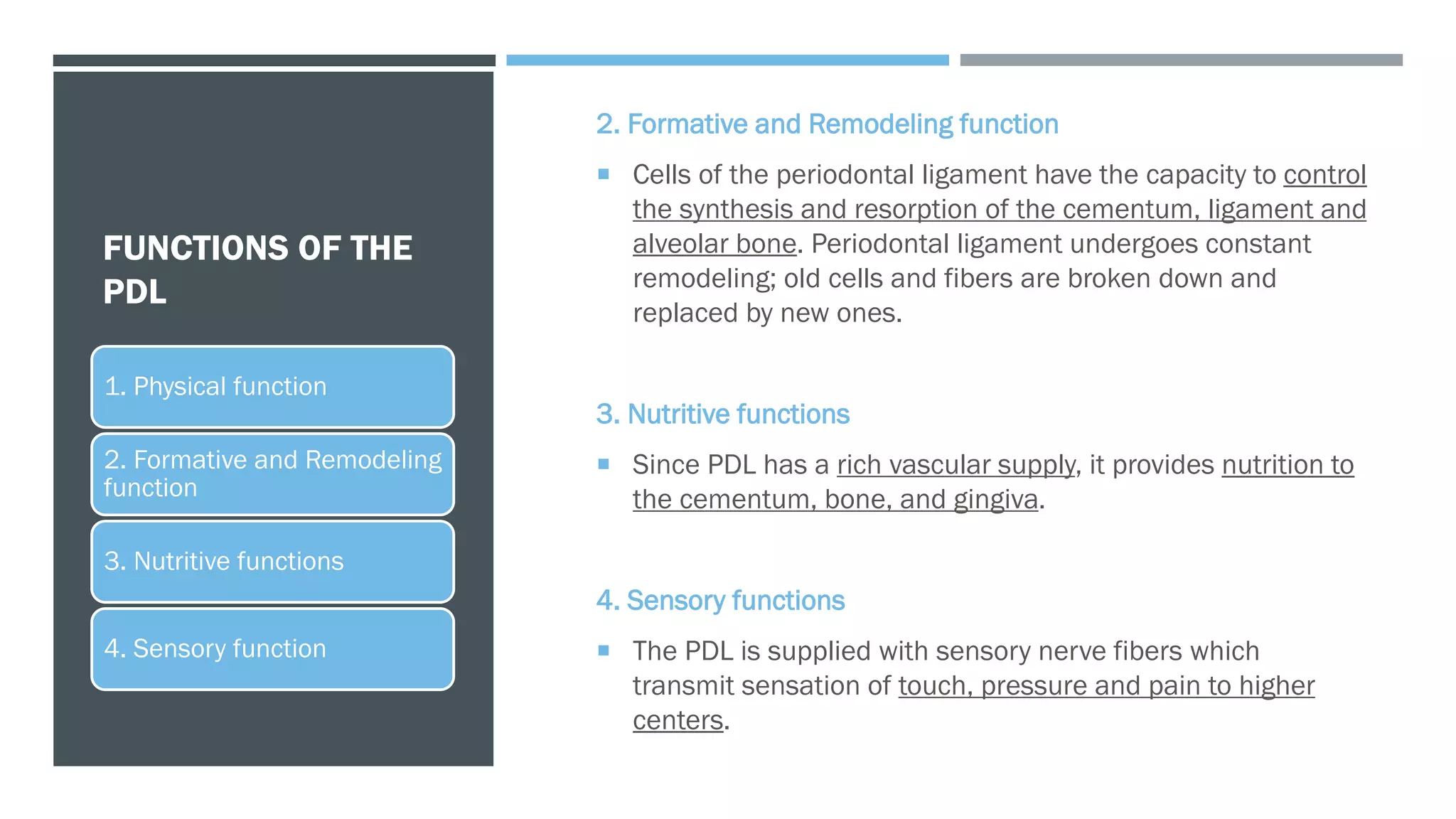 FUNCTIONS OF THE PDL

1. Physical function

2. Formative and Remodeling function

3. Nutritive functions

4. Sensory function

2. Formative and Remodeling function

▪ Cells of the periodontal ligament have the capacity to control the synthesis and resorption of the cementum, ligament and alveolar bone. Periodontal ligament undergoes constant remodeling; old cells and fibers are broken down and replaced by new ones.

3. Nutritive functions

▪ Since PDL has a rich vascular supply, it provides nutrition to the cementum, bone, and gingiva.

4. Sensory functions

▪ The PDL is supplied with sensory nerve fibers which transmit sensation of touch, pressure and pain to higher centers.