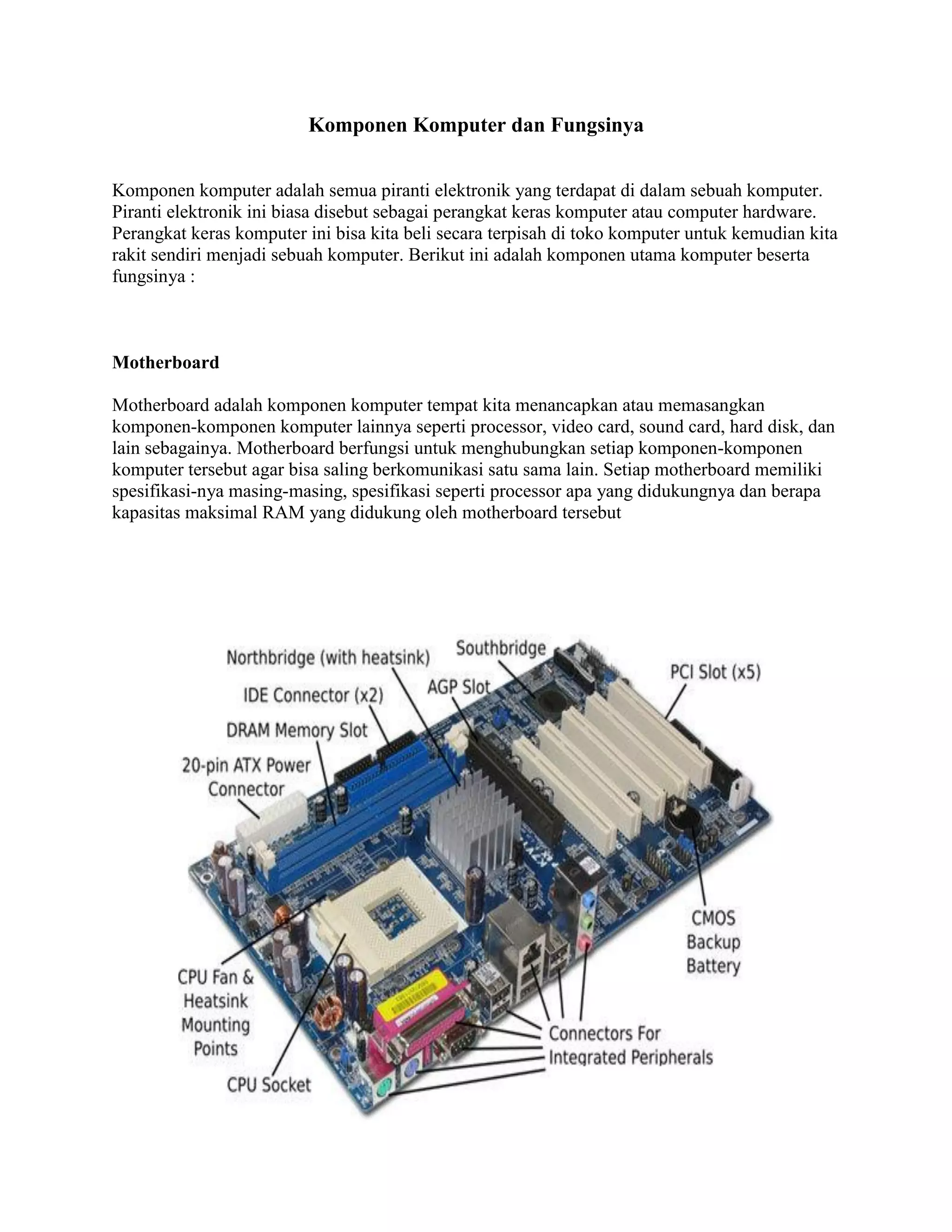 Komponen Komputer dan Fungsinya

Komponen komputer adalah semua piranti elektronik yang terdapat di dalam sebuah komputer. Piranti elektronik ini biasa disebut sebagai perangkat keras komputer atau computer hardware. Perangkat keras komputer ini bisa kita beli secara terpisah di toko komputer untuk kemudian kita rakit sendiri menjadi sebuah komputer. Berikut ini adalah komponen utama komputer beserta fungsinya :

Motherboard

Motherboard adalah komponen komputer tempat kita menancapkan atau memasangkan komponen-komponen komputer lainnya seperti processor, video card, sound card, hard disk, dan lain sebagainya. Motherboard berfungsi untuk menghubungkan setiap komponen-komponen komputer tersebut agar bisa saling berkomunikasi satu sama lain. Setiap motherboard memiliki spesifikasi-nya masing-masing, spesifikasi seperti processor apa yang didukungnya dan berapa kapasitas maksimal RAM yang didukung oleh motherboard tersebut

Northbridge (with heatsink)
Southbridge
PCI Slot (x5)
IDE Connector (x2)
AGP Slot
DRAM Memory Slot
20-pin ATX Power Connector
CMOS Backup Battery
CPU Fan & Heatsink Mounting Points
Connectors For Integrated Peripherals
CPU Socket