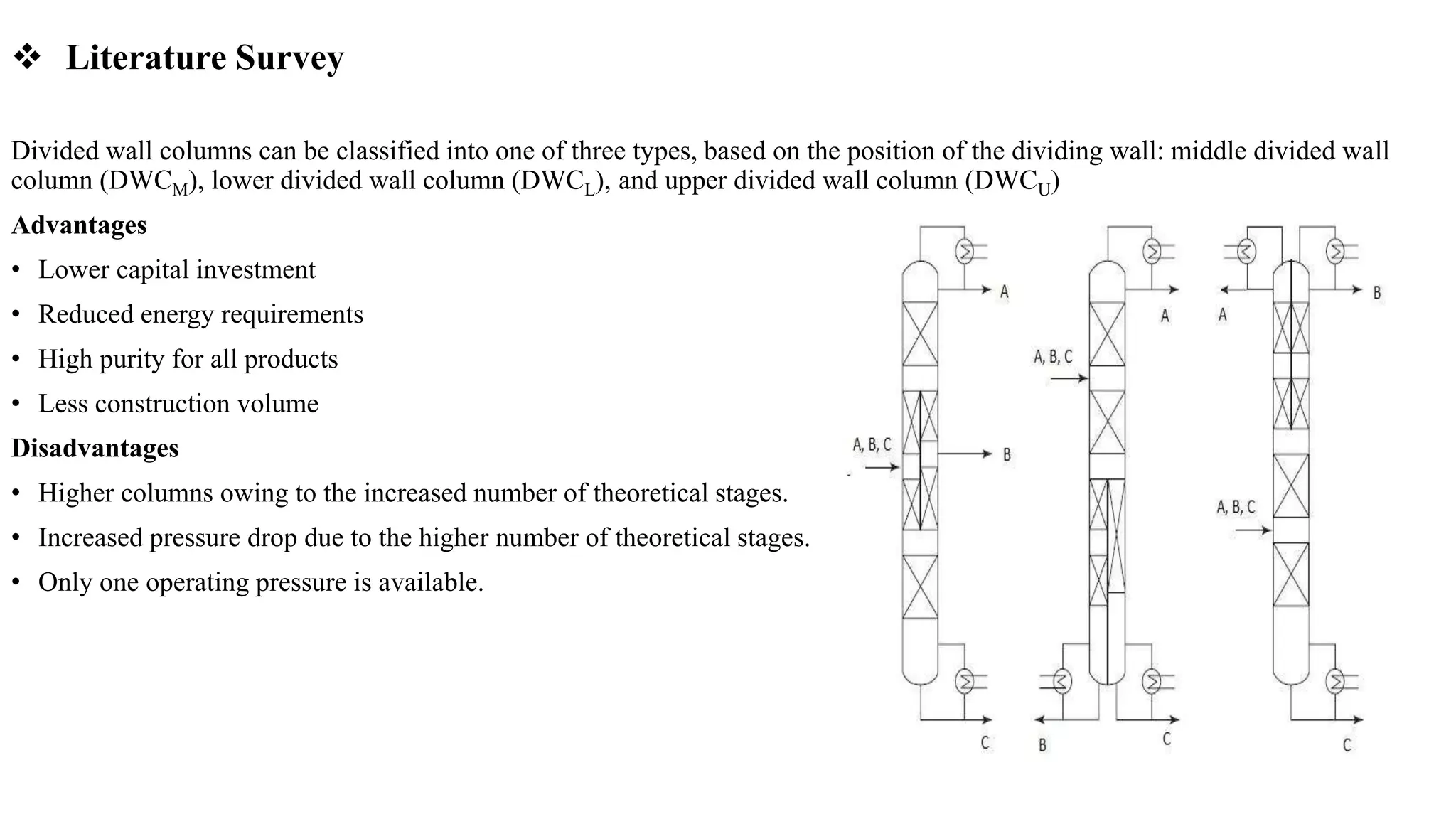 ❖ Literature Survey

Divided wall columns can be classified into one of three types, based on the position of the dividing wall: middle divided wall column ($DWC_M$), lower divided wall column ($DWC_L$), and upper divided wall column ($DWC_U$)

Advantages

• Lower capital investment

• Reduced energy requirements

• High purity for all products

• Less construction volume

Disadvantages

• Higher columns owing to the increased number of theoretical stages.

• Increased pressure drop due to the higher number of theoretical stages.

• Only one operating pressure is available.

A
A, B, C
B
C

A
A, B, C
B
C

A
B
A, B, C
C