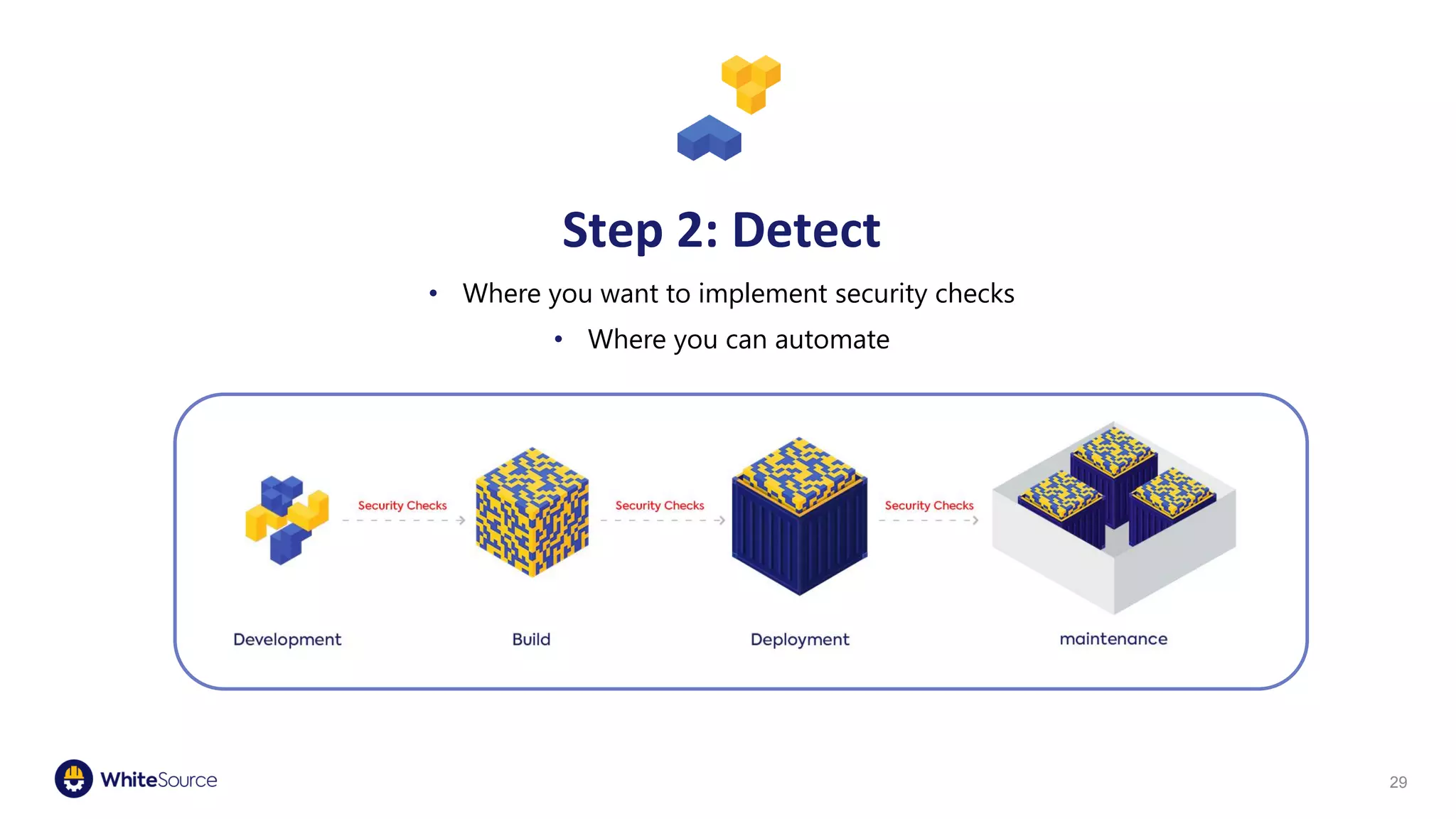 Step 2: Detect

• Where you want to implement security checks

• Where you can automate

Security Checks

Security Checks

Security Checks

Development

Build

Deployment

maintenance

WhiteSource

29