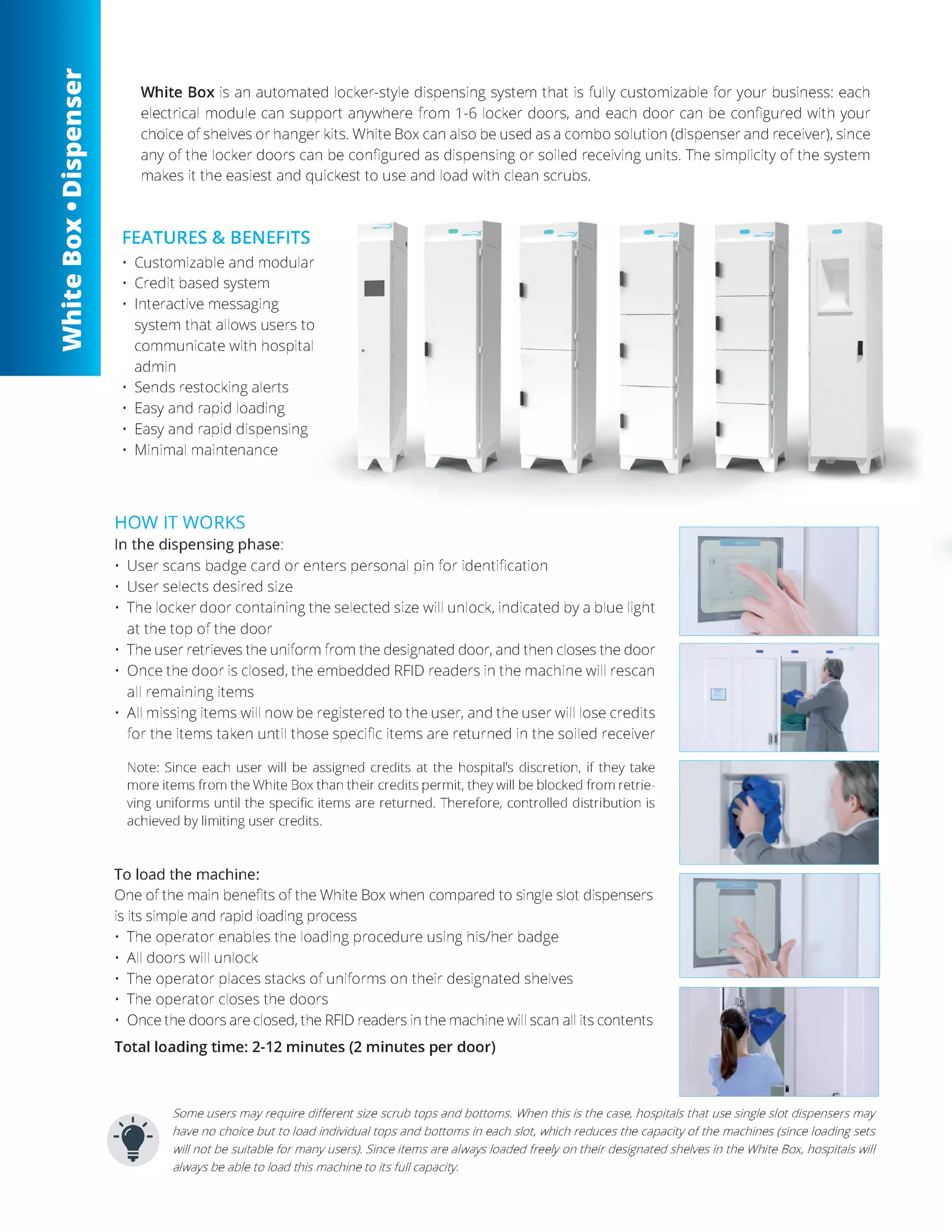 White Box • Dispenser

White Box is an automated locker-style dispensing system that is fully customizable for your business: each electrical module can support anywhere from 1-6 locker doors, and each door can be configured with your choice of shelves or hanger kits. White Box can also be used as a combo solution (dispenser and receiver), since any of the locker doors can be configured as dispensing or soiled receiving units. The simplicity of the system makes it the easiest and quickest to use and load with clean scrubs.

FEATURES & BENEFITS
• Customizable and modular
• Credit based system
• Interactive messaging system that allows users to communicate with hospital admin
• Sends restocking alerts
• Easy and rapid loading
• Easy and rapid dispensing
• Minimal maintenance

HOW IT WORKS
In the dispensing phase:
• User scans badge card or enters personal pin for identification
• User selects desired size
• The locker door containing the selected size will unlock, indicated by a blue light at the top of the door
• The user retrieves the uniform from the designated door, and then closes the door
• Once the door is closed, the embedded RFID readers in the machine will rescan all remaining items
• All missing items will now be registered to the user, and the user will lose credits for the items taken until those specific items are returned in the soiled receiver

Note: Since each user will be assigned credits at the hospital's discretion, if they take more items from the White Box than their credits permit, they will be blocked from retrieving uniforms until the specific items are returned. Therefore, controlled distribution is achieved by limiting user credits.

To load the machine:
One of the main benefits of the White Box when compared to single slot dispensers is its simple and rapid loading process
• The operator enables the loading procedure using his/her badge
• All doors will unlock
• The operator places stacks of uniforms on their designated shelves
• The operator closes the doors
• Once the doors are closed, the RFID readers in the machine will scan all its contents

Total loading time: 2-12 minutes (2 minutes per door)

Some users may require different size scrub tops and bottoms. When this is the case, hospitals that use single slot dispensers may have no choice but to load individual tops and bottoms in each slot, which reduces the capacity of the machines (since loading sets will not be suitable for many users). Since items are always loaded freely on their designated shelves in the White Box, hospitals will always be able to load this machine to its full capacity.