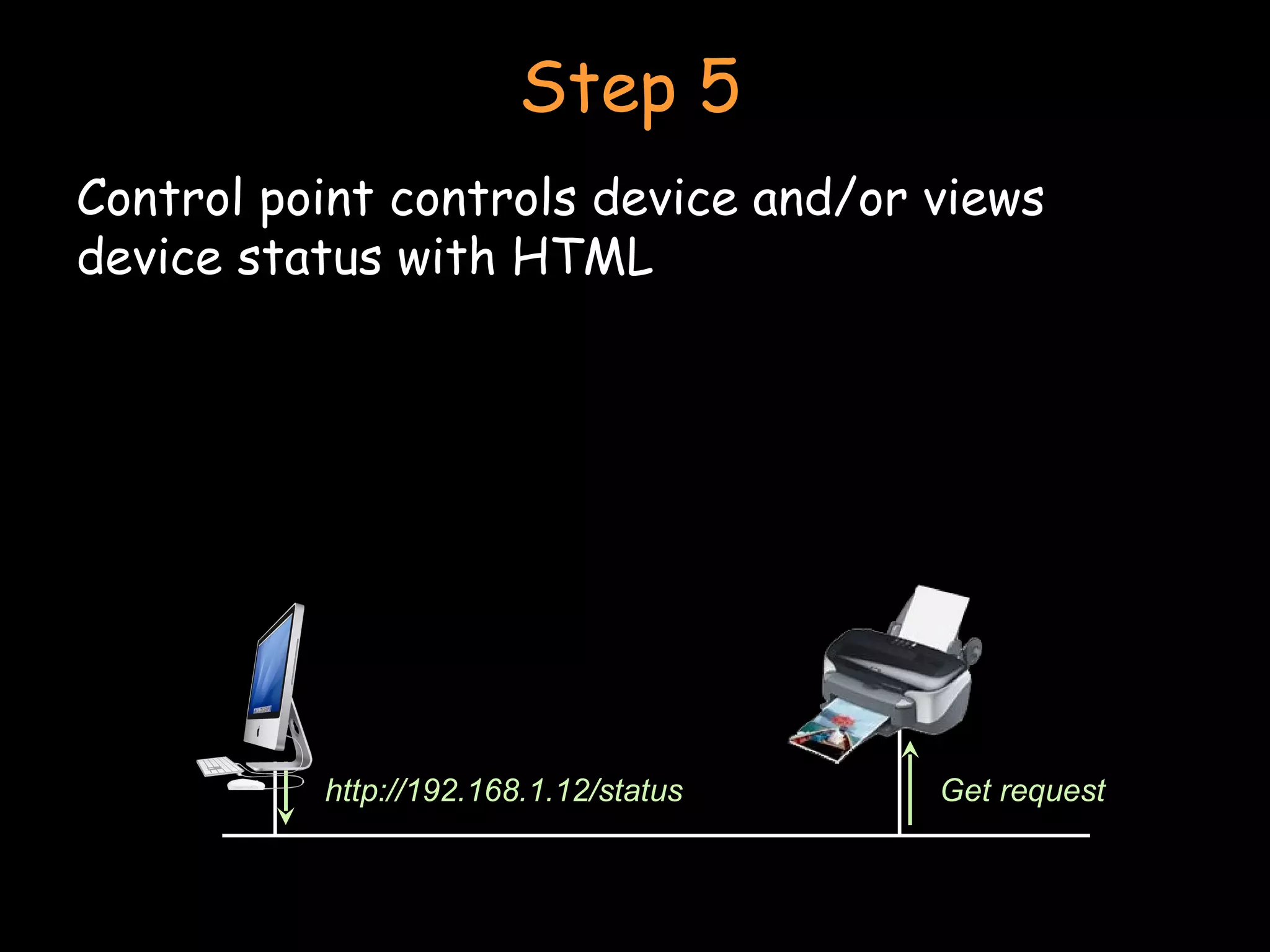 Step 5

Control point controls device and/or views device status with HTML

http://192.168.1.12/status

Get request