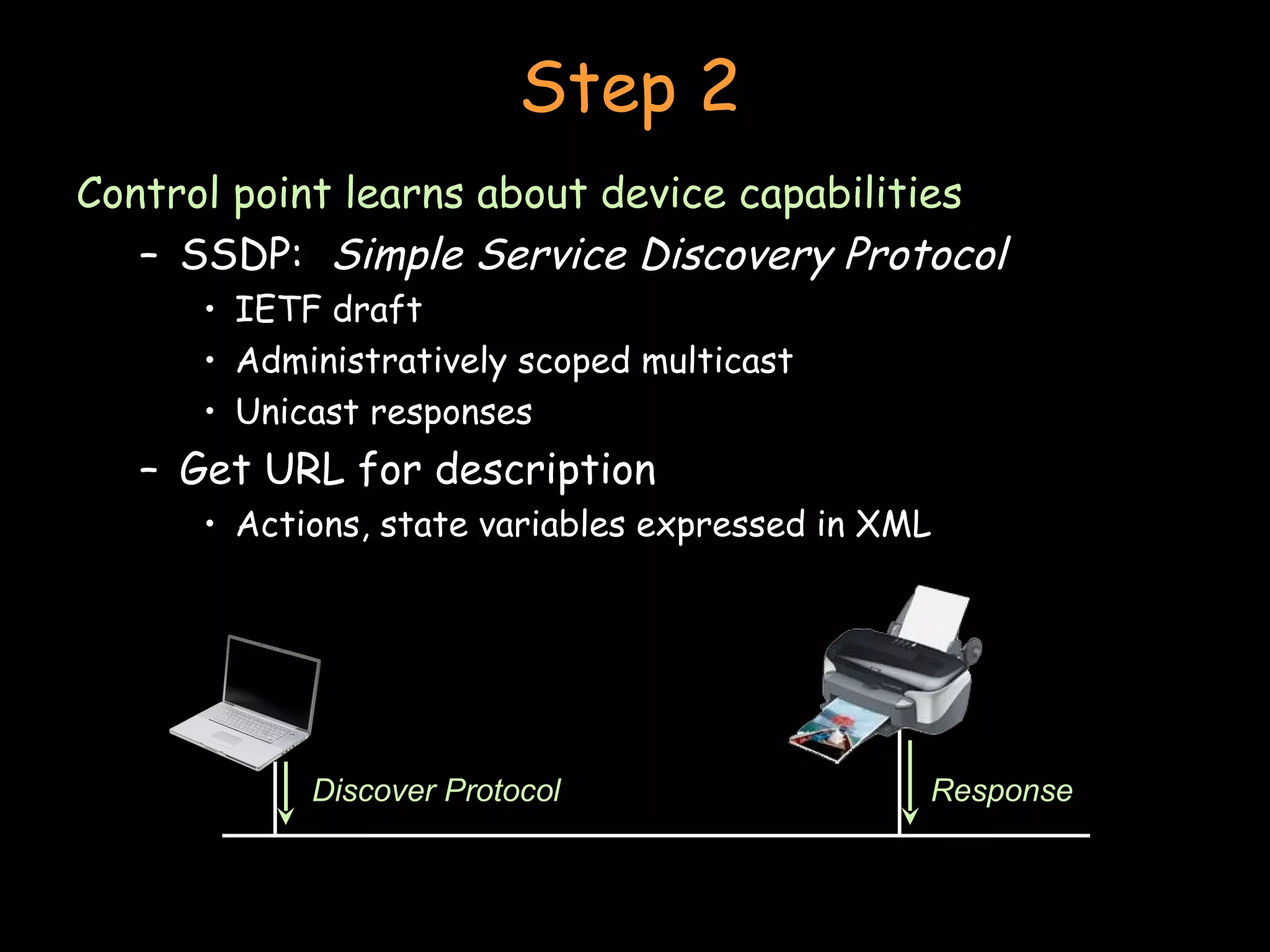 Step 2

Control point learns about device capabilities

– SSDP: Simple Service Discovery Protocol

• IETF draft

• Administratively scoped multicast

• Unicast responses

– Get URL for description

• Actions, state variables expressed in XML

Discover Protocol

Response