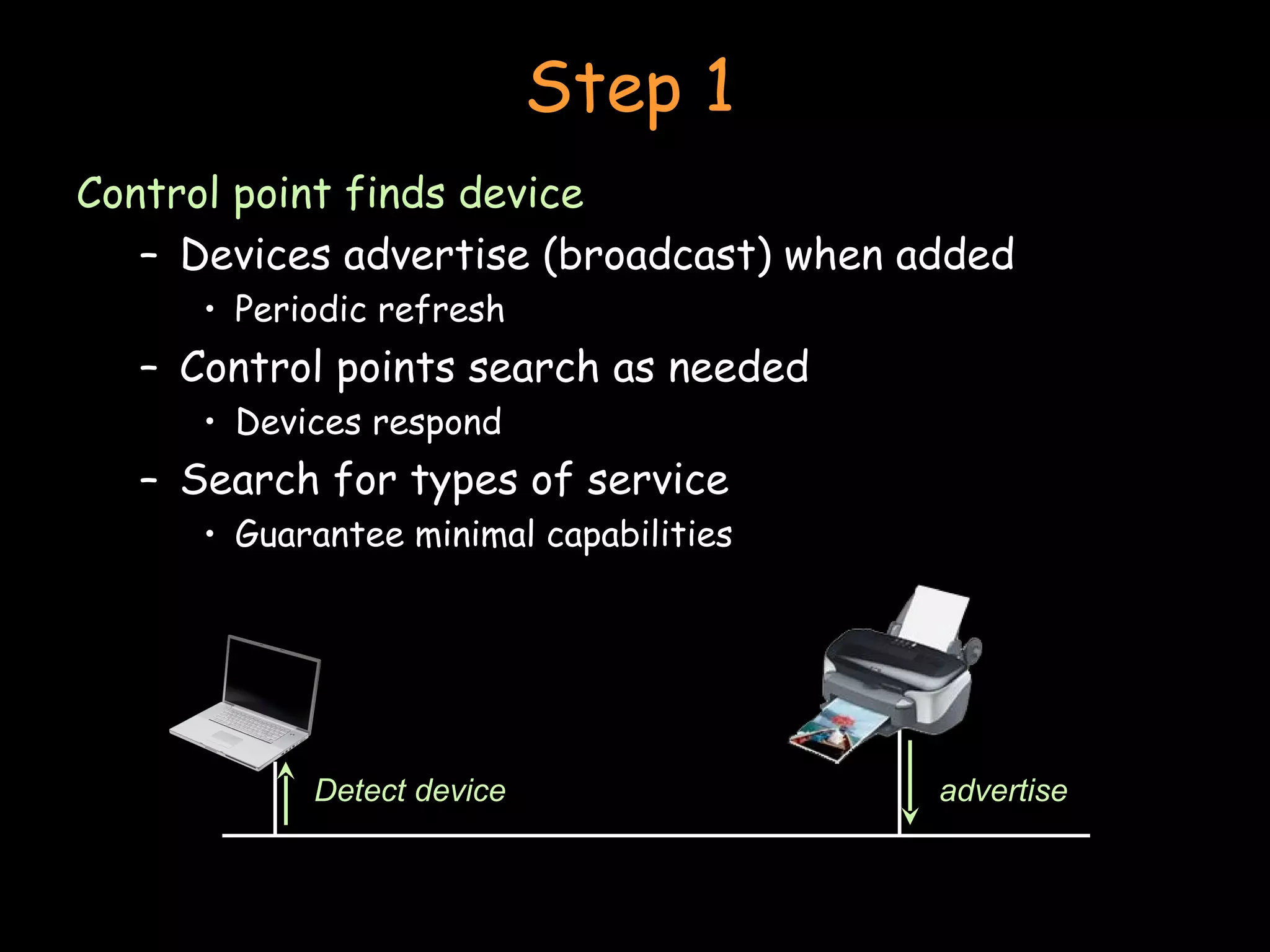 Step 1

Control point finds device

– Devices advertise (broadcast) when added

• Periodic refresh

– Control points search as needed

• Devices respond

– Search for types of service

• Guarantee minimal capabilities

Detect device

advertise