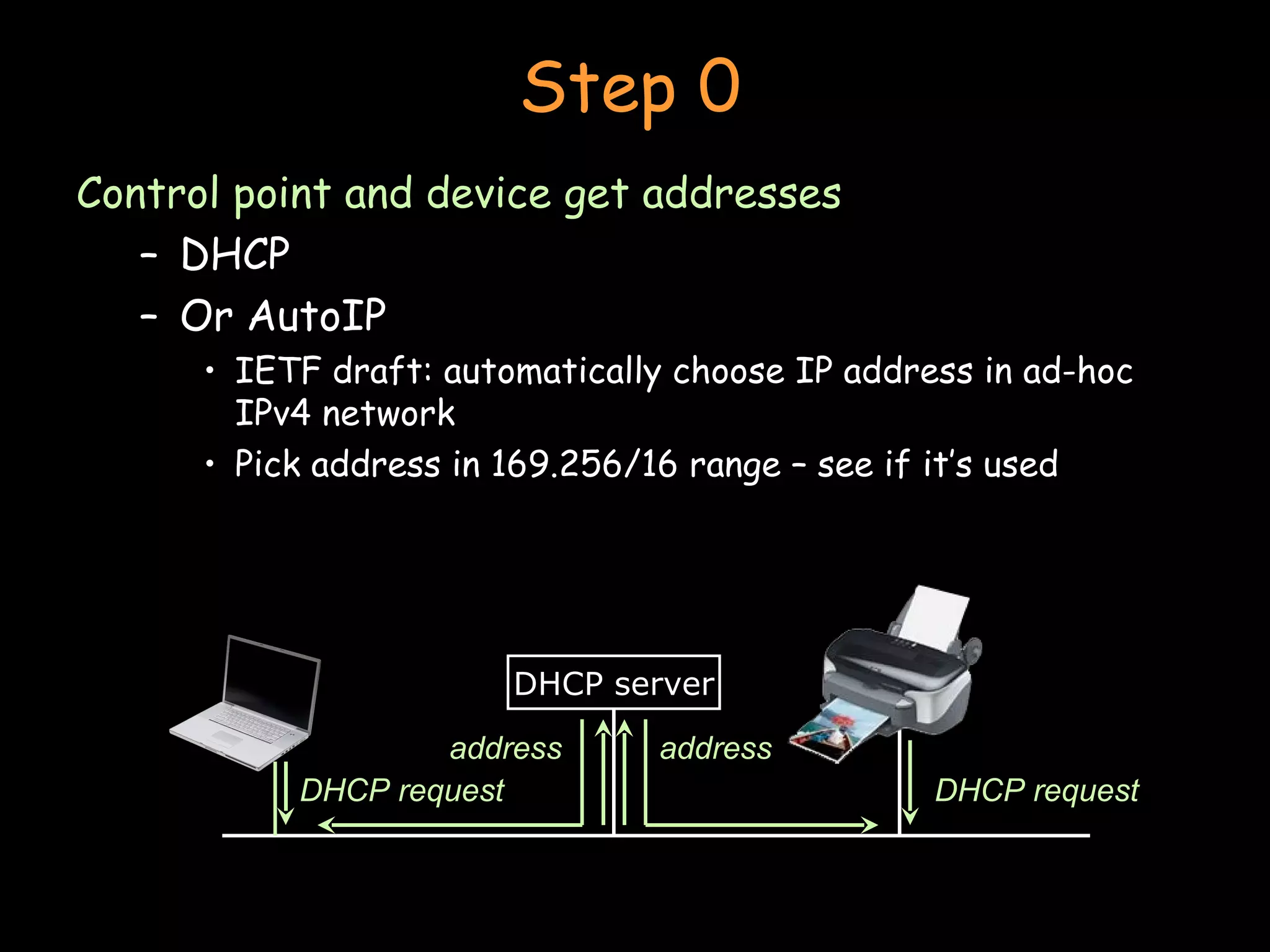 Step 0

Control point and device get addresses

– DHCP

– Or AutoIP

• IETF draft: automatically choose IP address in ad-hoc IPv4 network

• Pick address in 169.256/16 range – see if it's used

DHCP server

address

address

DHCP request

DHCP request